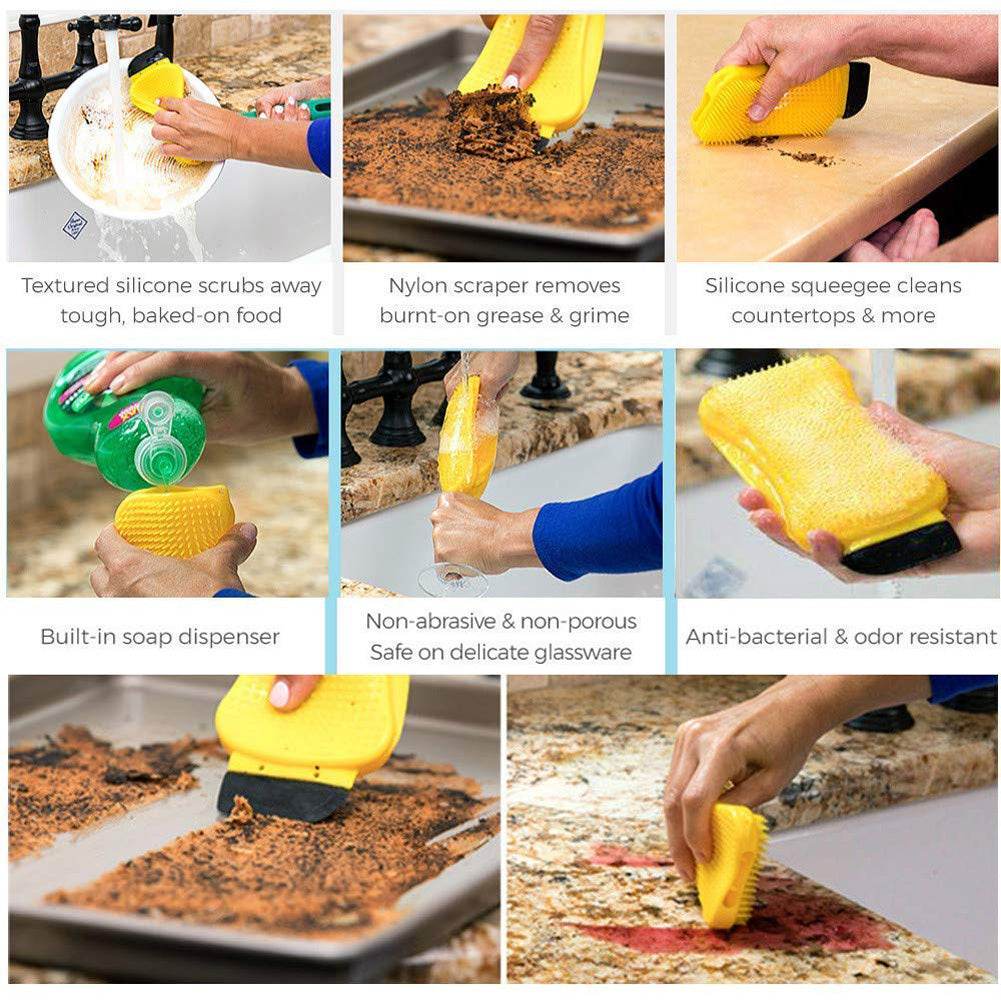 Textured silicone scrubs away tough, baked-on food

Nylon scraper removes burnt-on grease & grime

Silicone squeegee cleans countertops & more

Built-in soap dispenser

Non-abrasive & non-porous Safe on delicate glassware

Anti-bacterial & odor resistant