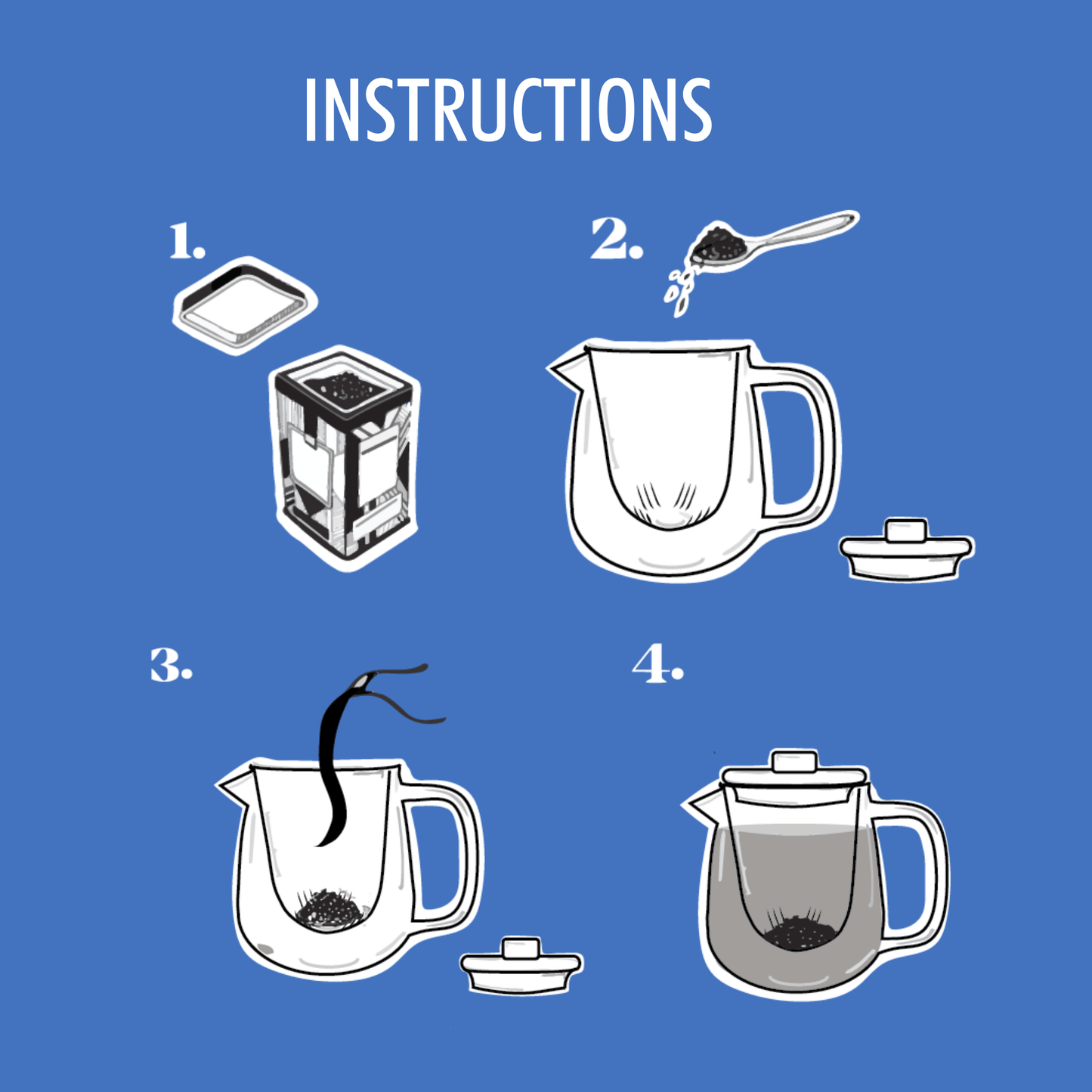 INSTRUCTIONS

1.

2.

3.

4.