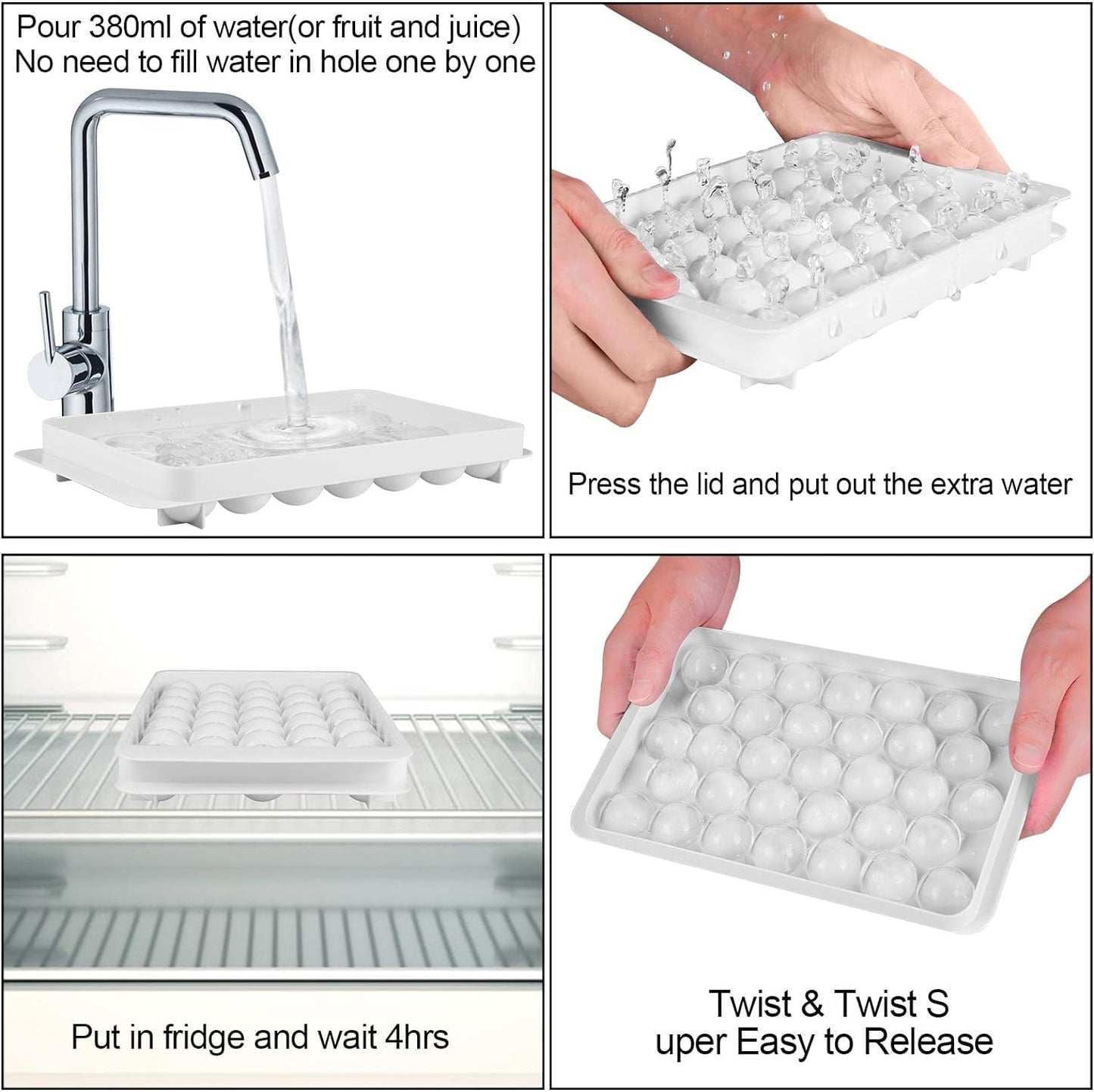 Pour 380ml of water(or fruit and juice)
No need to fill water in hole one by one

Press the lid and put out the extra water

Put in fridge and wait 4hrs

Twist & Twist S
uper Easy to Release