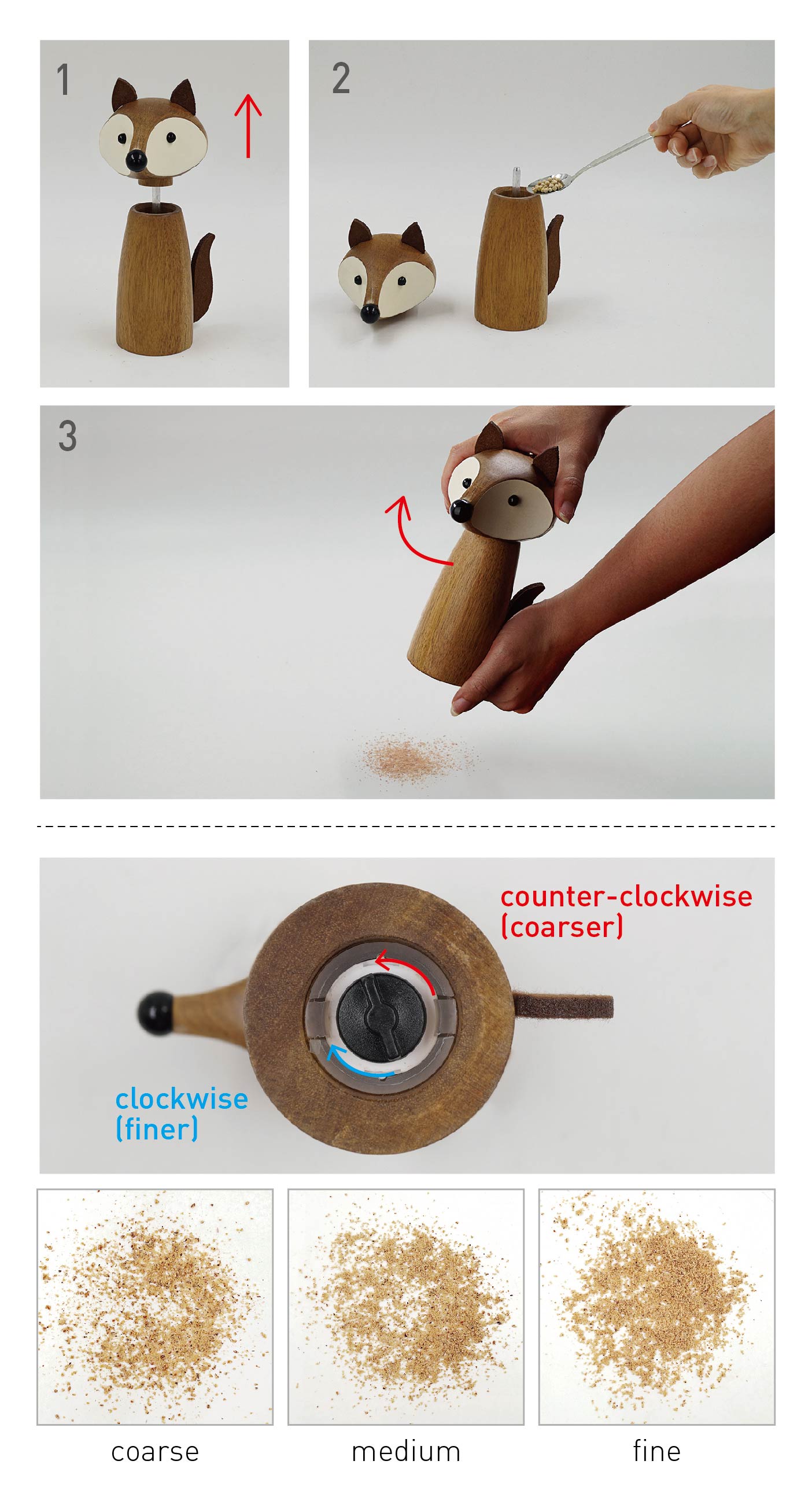 1

2

3

counter-clockwise
(coarser)

clockwise
(finer)

coarse

medium

fine