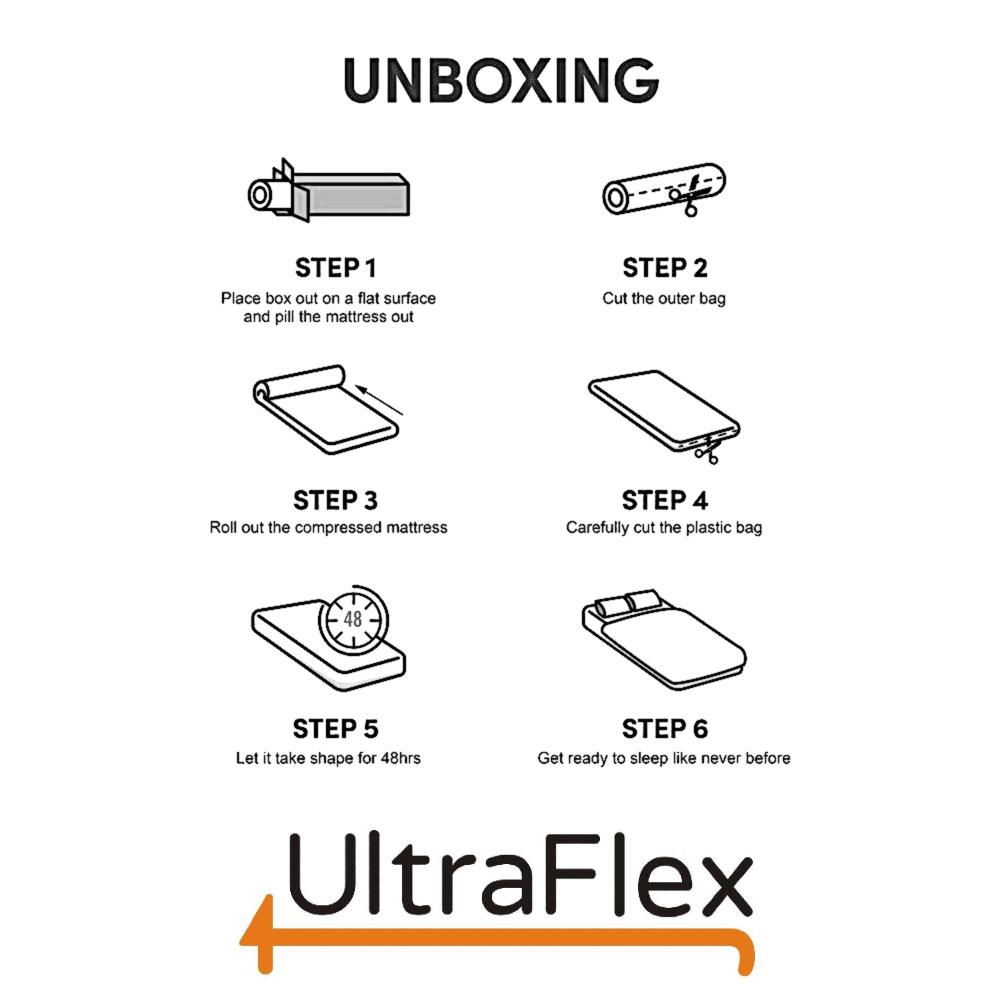 UNBOXING

STEP 1
Place box out on a flat surface and pill the mattress out

STEP 2
Cut the outer bag

STEP 3
Roll out the compressed mattress

STEP 4
Carefully cut the plastic bag

48

STEP 5
Let it take shape for 48hrs

STEP 6
Get ready to sleep like never before

UltraFlex