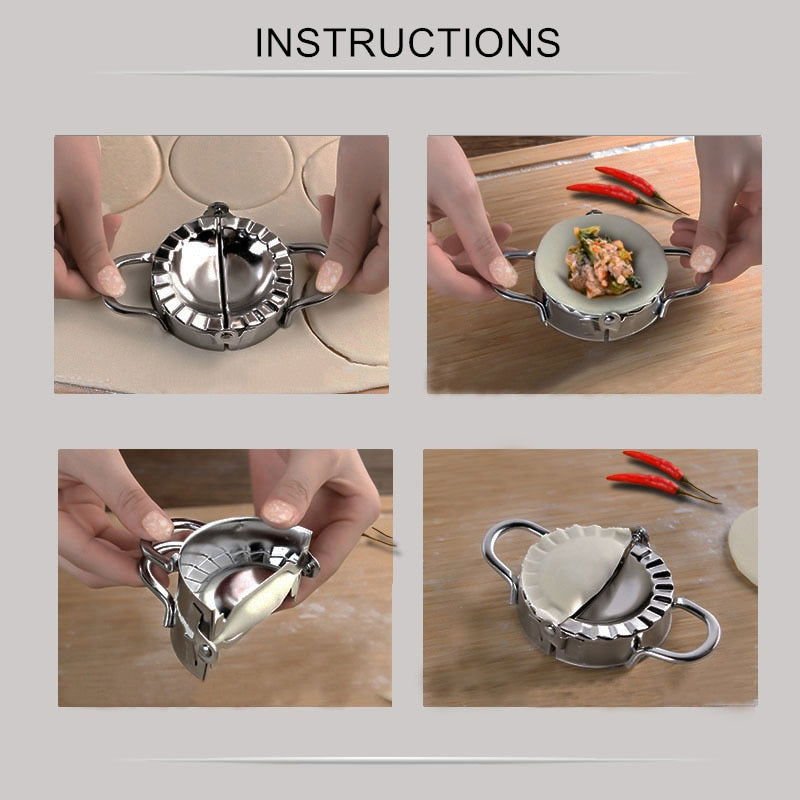 INSTRUCTIONS