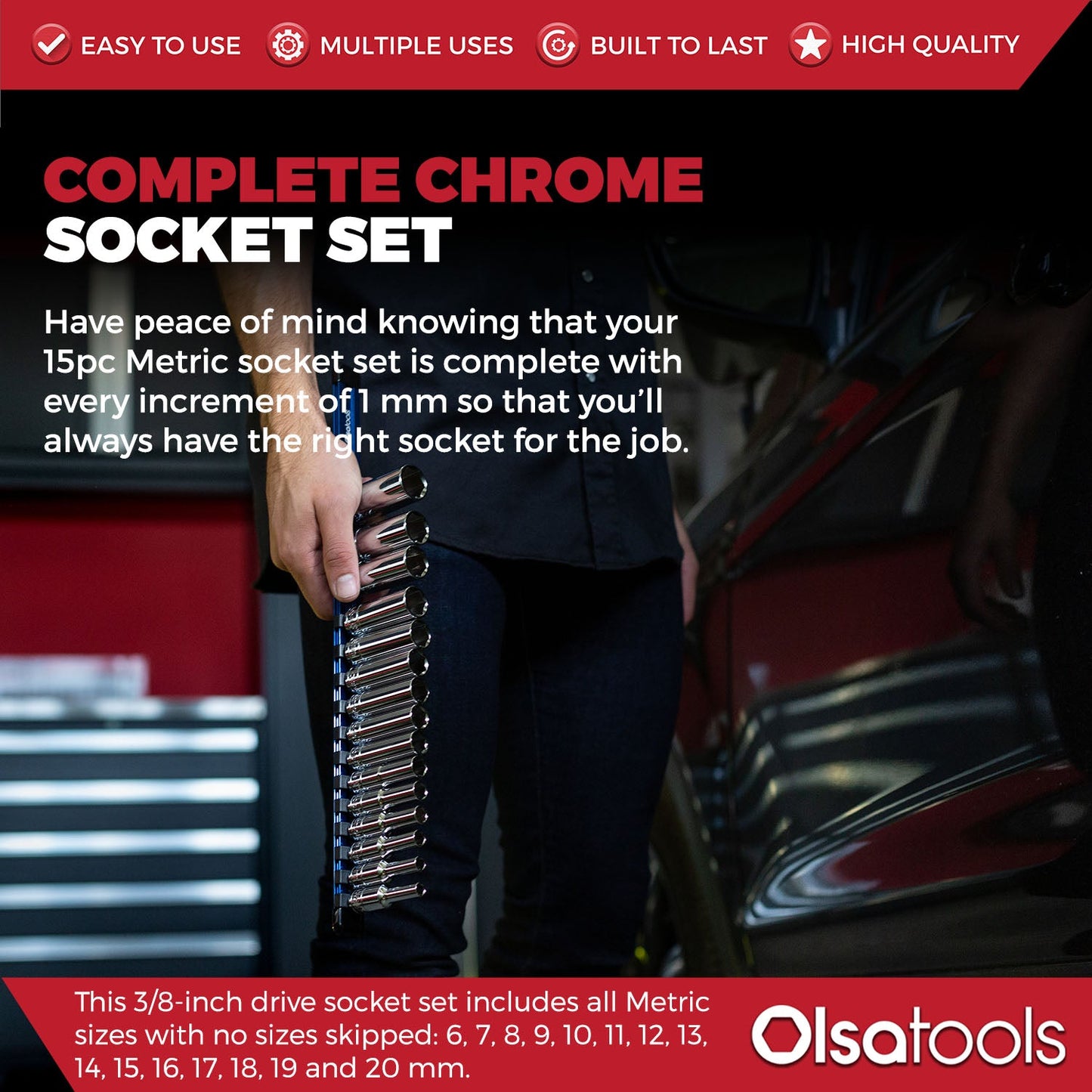 EASY TO USE MULTIPLE USES BUILT TO LAST HIGH QUALITY

COMPLETE CHROME SOCKET SET

Have peace of mind knowing that your 15pc Metric socket set is complete with every increment of 1 mm so that you'll always have the right socket for the job.

This 3/8-inch drive socket set includes all Metric sizes with no sizes skipped: 6, 7, 8, 9, 10, 11, 12, 13, 14, 15, 16, 17, 18, 19 and 20 mm.

Olsatools