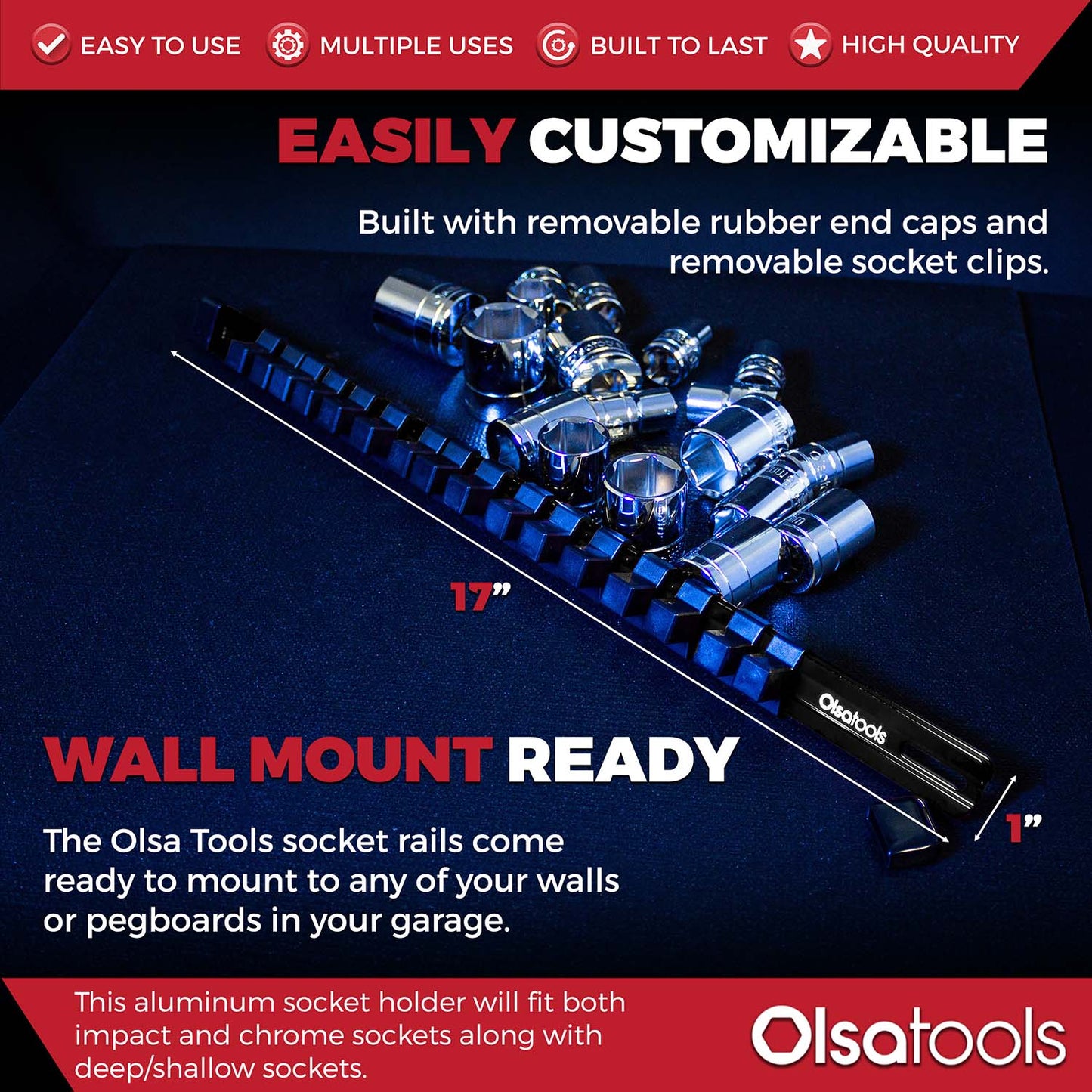 EASY TO USE MULTIPLE USES BUILT TO LAST HIGH QUALITY

EASILY CUSTOMIZABLE

Built with removable rubber end caps and removable socket clips.

17”

Olsatools

1”

WALL MOUNT READY

The Olsa Tools socket rails come ready to mount to any of your walls or pegboards in your garage.

This aluminum socket holder will fit both impact and chrome sockets along with deep/shallow sockets.

Olsatools