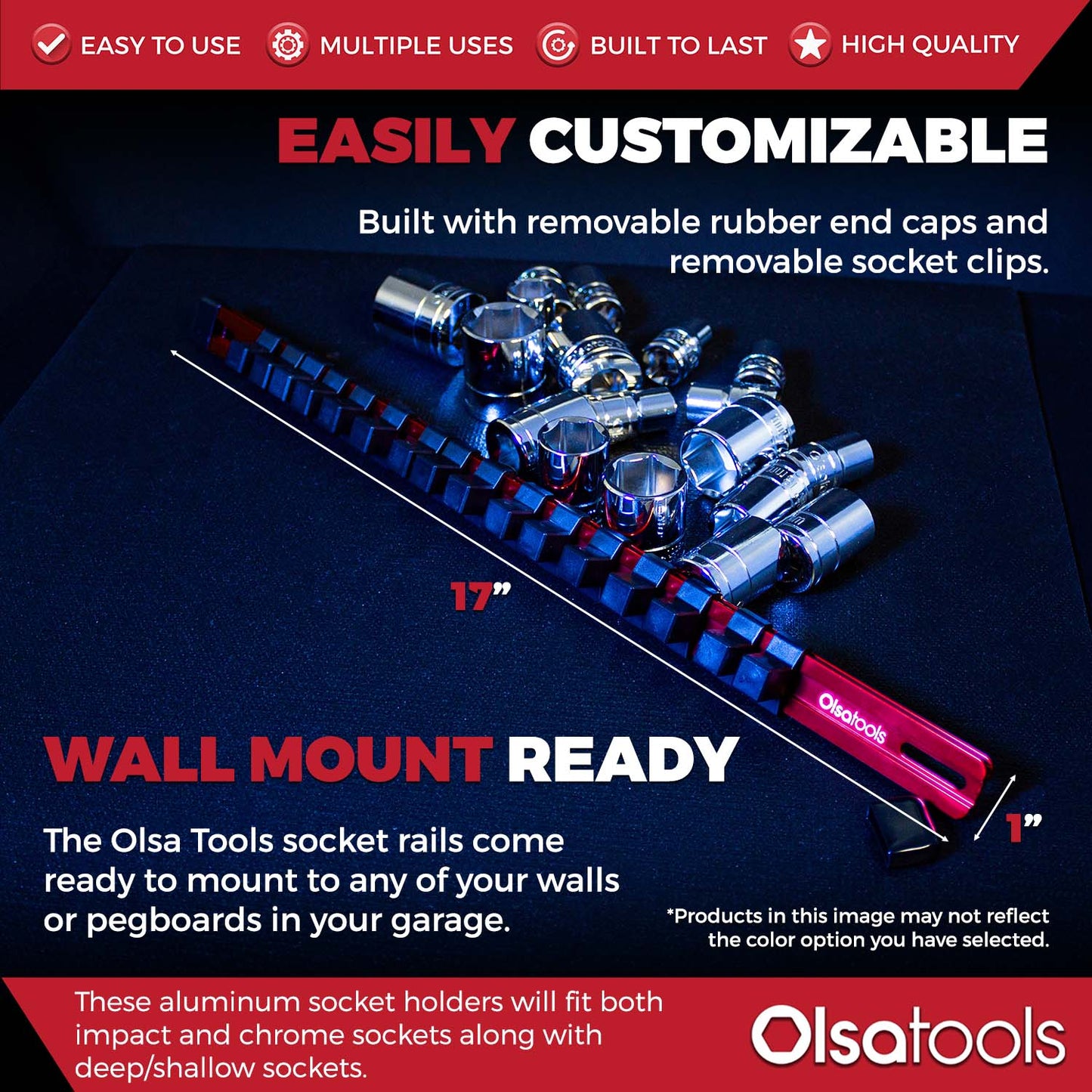 EASY TO USE MULTIPLE USES BUILT TO LAST HIGH QUALITY

EASILY CUSTOMIZABLE

Built with removable rubber end caps and removable socket clips.

17”

Olsatools

1”

WALL MOUNT READY

The Olsa Tools socket rails come ready to mount to any of your walls or pegboards in your garage.

*Products in this image may not reflect the color option you have selected.

These aluminum socket holders will fit both impact and chrome sockets along with deep/shallow sockets.

Olsatools