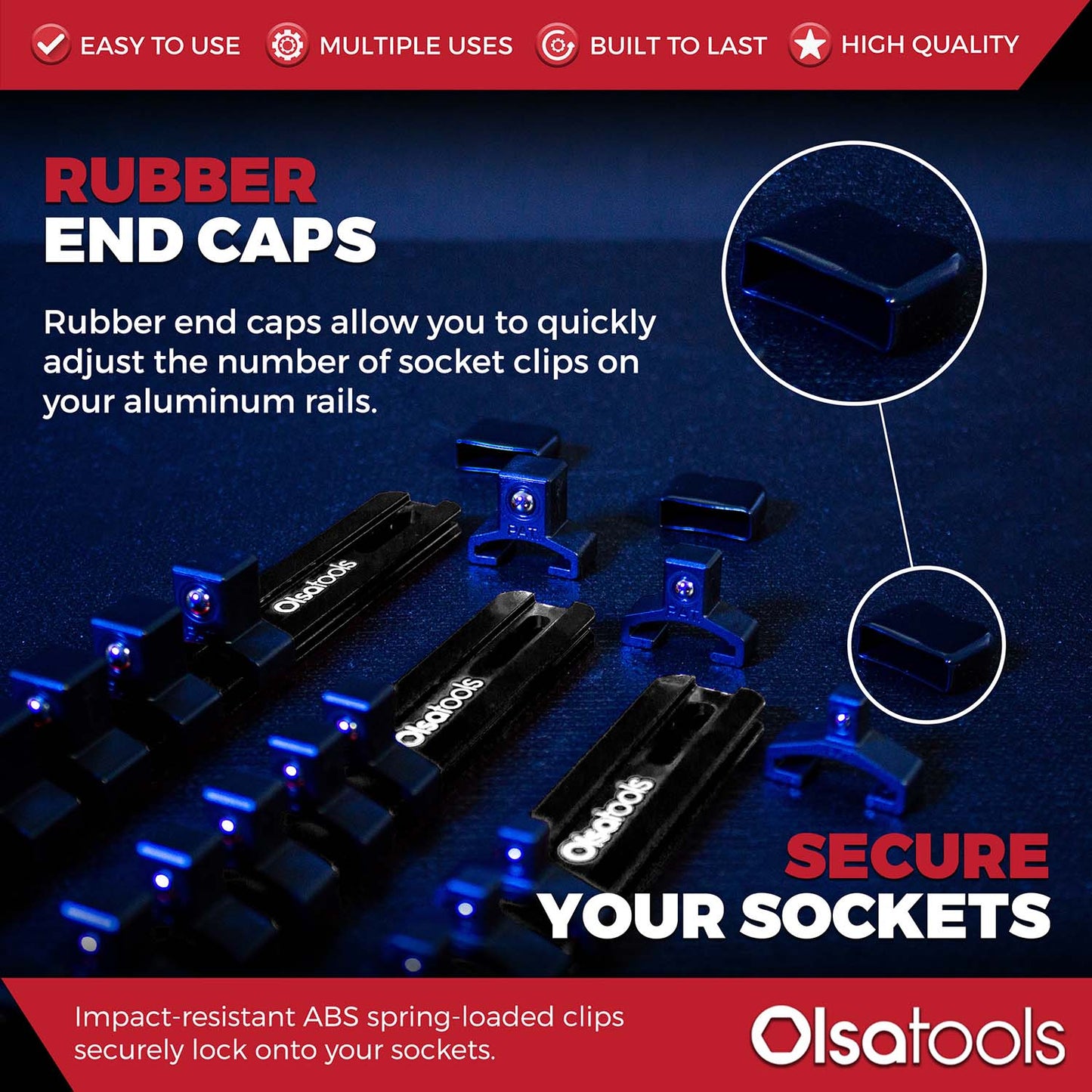 EASY TO USE MULTIPLE USES BUILT TO LAST HIGH QUALITY

RUBBER
END CAPS

Rubber end caps allow you to quickly adjust the number of socket clips on your aluminum rails.

Olsatools

Olsatools

Olsatools

SECURE
YOUR SOCKETS

Impact-resistant ABS spring-loaded clips securely lock onto your sockets.

Olsatools