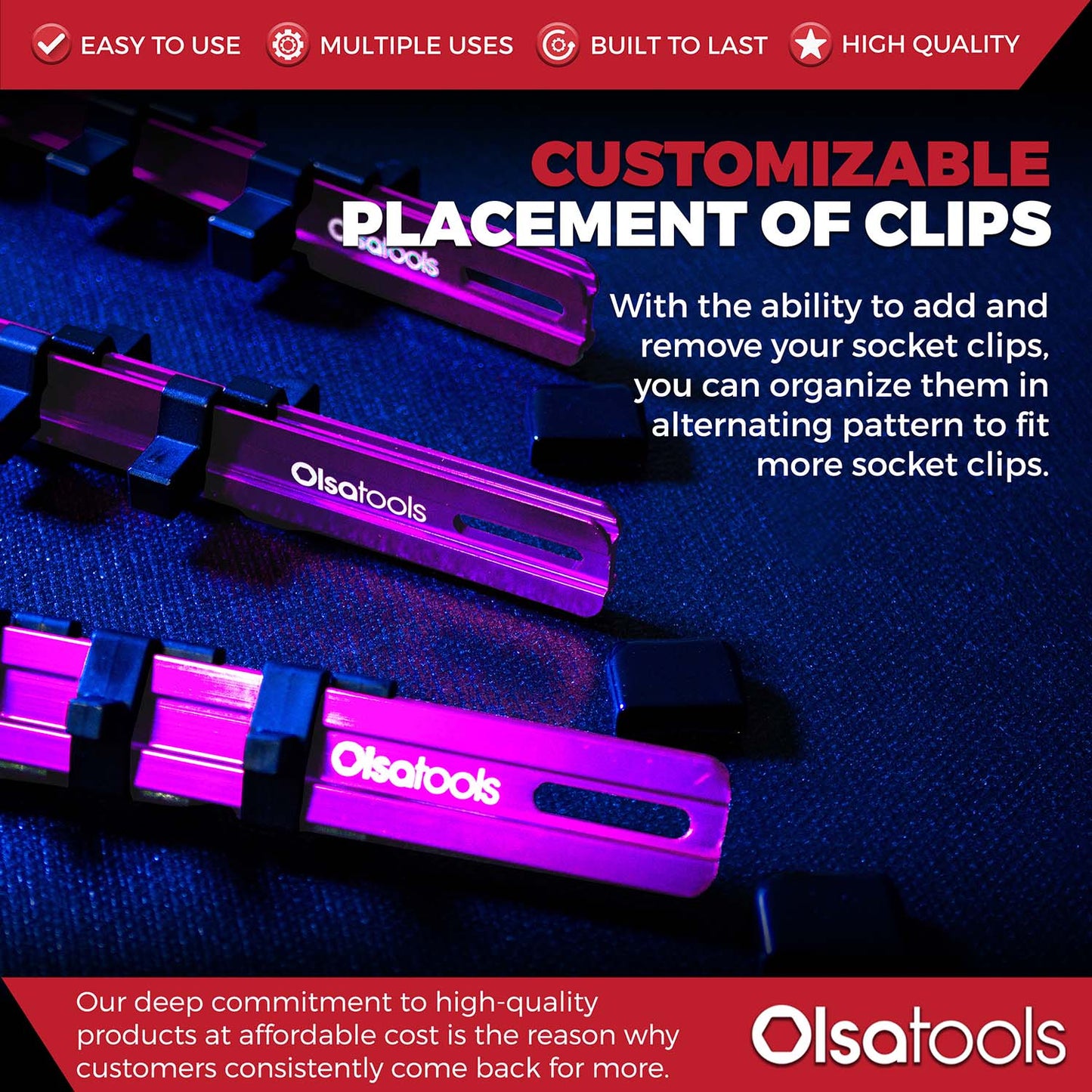 EASY TO USE MULTIPLE USES BUILT TO LAST HIGH QUALITY

CUSTOMIZABLE PLACEMENT OF CLIPS

With the ability to add and remove your socket clips, you can organize them in alternating pattern to fit more socket clips.

Olsatools

Olsatools

Olsatools

Our deep commitment to high-quality products at affordable cost is the reason why customers consistently come back for more.

Olsatools