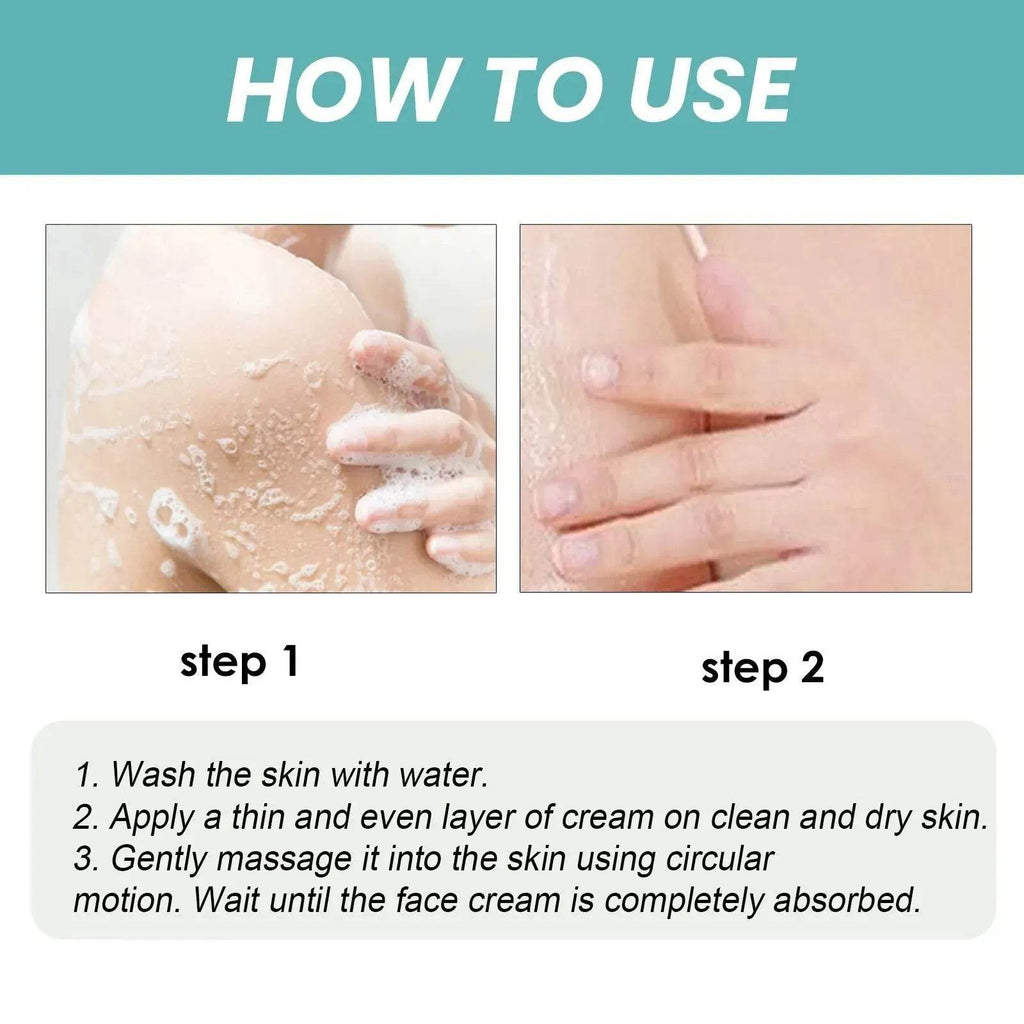 HOW TO USE

step 1

step 2

1. Wash the skin with water.
2. Apply a thin and even layer of cream on clean and dry skin.
3. Gently massage it into the skin using circular motion. Wait until the face cream is completely absorbed.