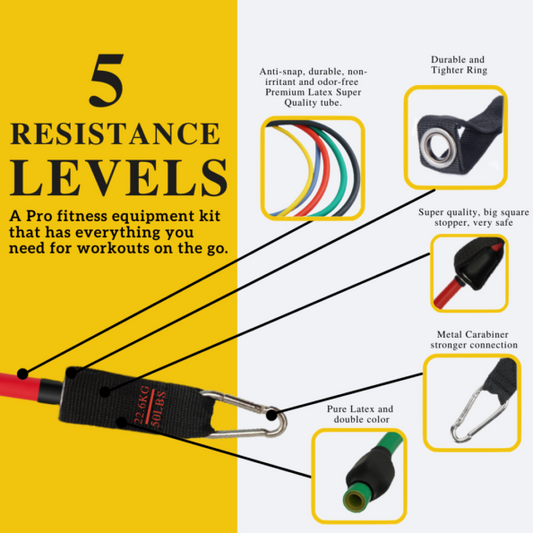 5
RESISTANCE
LEVELS

A Pro fitness equipment kit that has everything you need for workouts on the go.

Anti-snap, durable, non-irritant and odor-free Premium Latex Super Quality tube.

Durable and Tighter Ring

Super quality, big square stopper, very safe

Metal Carabiner stronger connection

Pure Latex and double color

22.6KG
50LBS