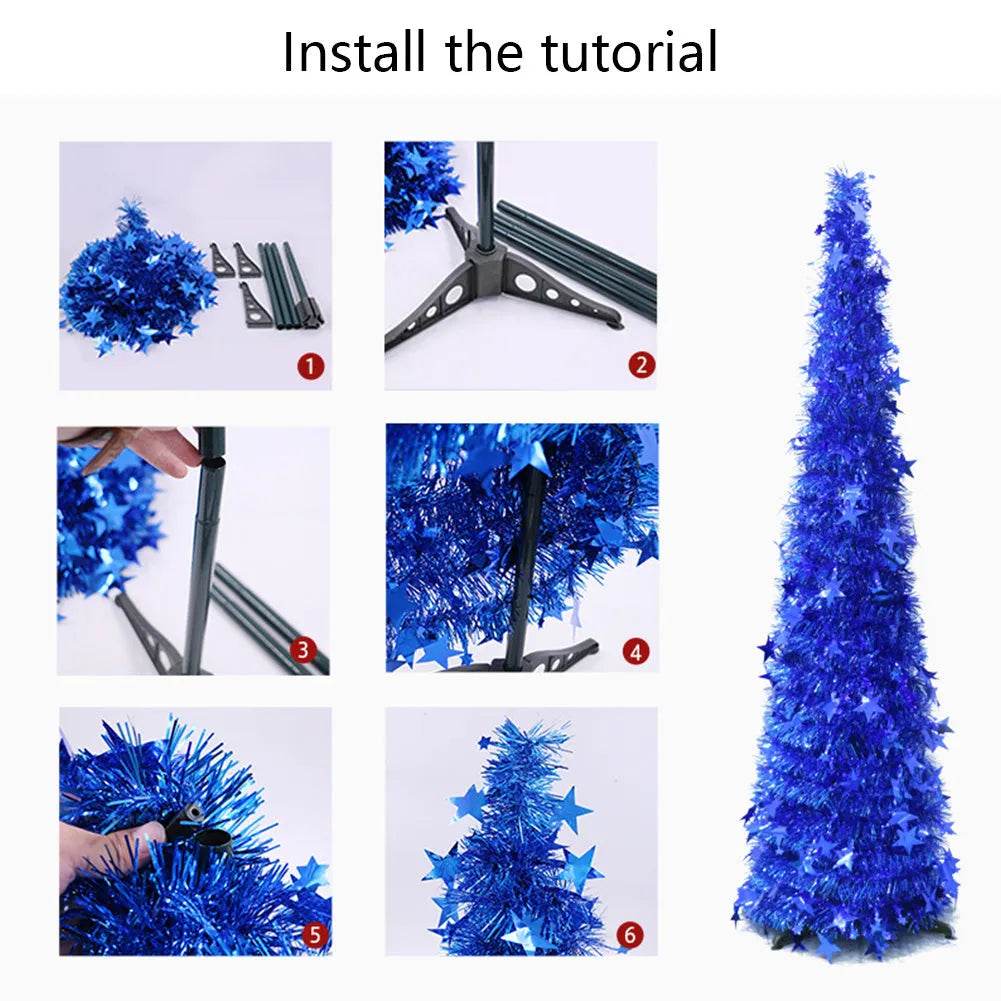 Install the tutorial

1

2

3

4

5

6