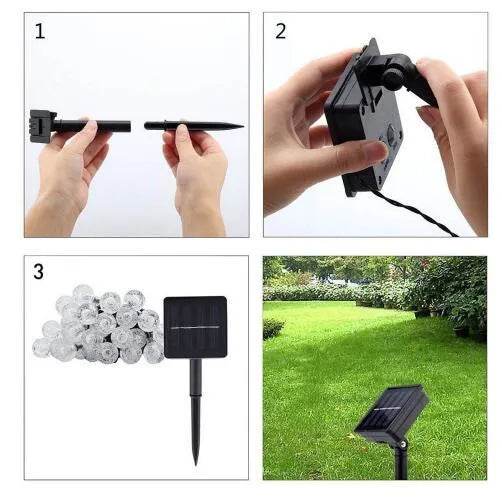 1

2

3