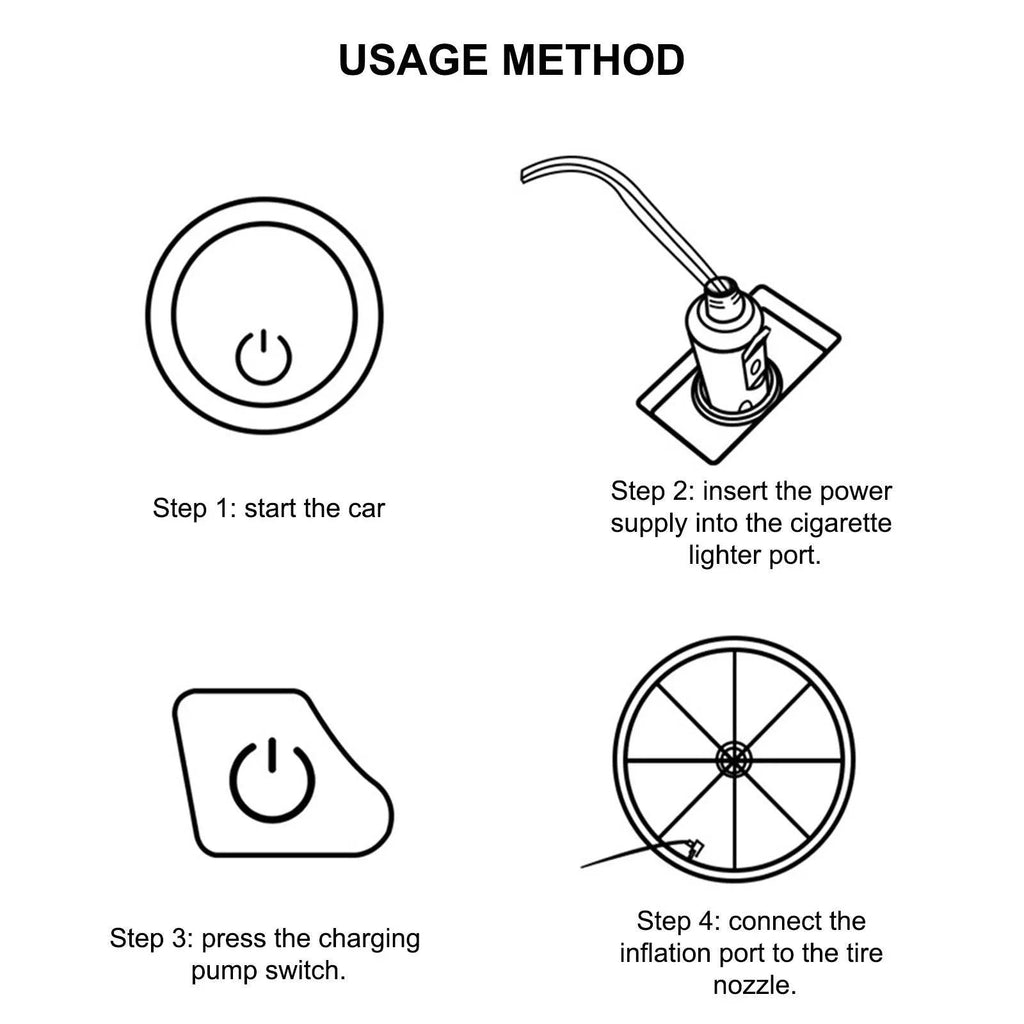 USAGE METHOD

Step 1: start the car

Step 2: insert the power supply into the cigarette lighter port.

Step 3: press the charging pump switch.

Step 4: connect the inflation port to the tire nozzle.