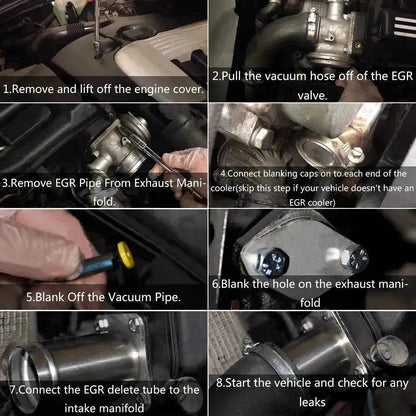 1.Remove and lift off the engine cover.

2.Pull the vacuum hose off of the EGR valve.

3.Remove EGR Pipe From Exhaust Manifold.

4.Connect blanking caps on to each end of the cooler(skip this step if your vehicle doesn't have an EGR cooler)

5.Blank Off the Vacuum Pipe.

6.Blank the hole on the exhaust manifold

7.Connect the EGR delete tube to the intake manifold

8.Start the vehicle and check for any leaks