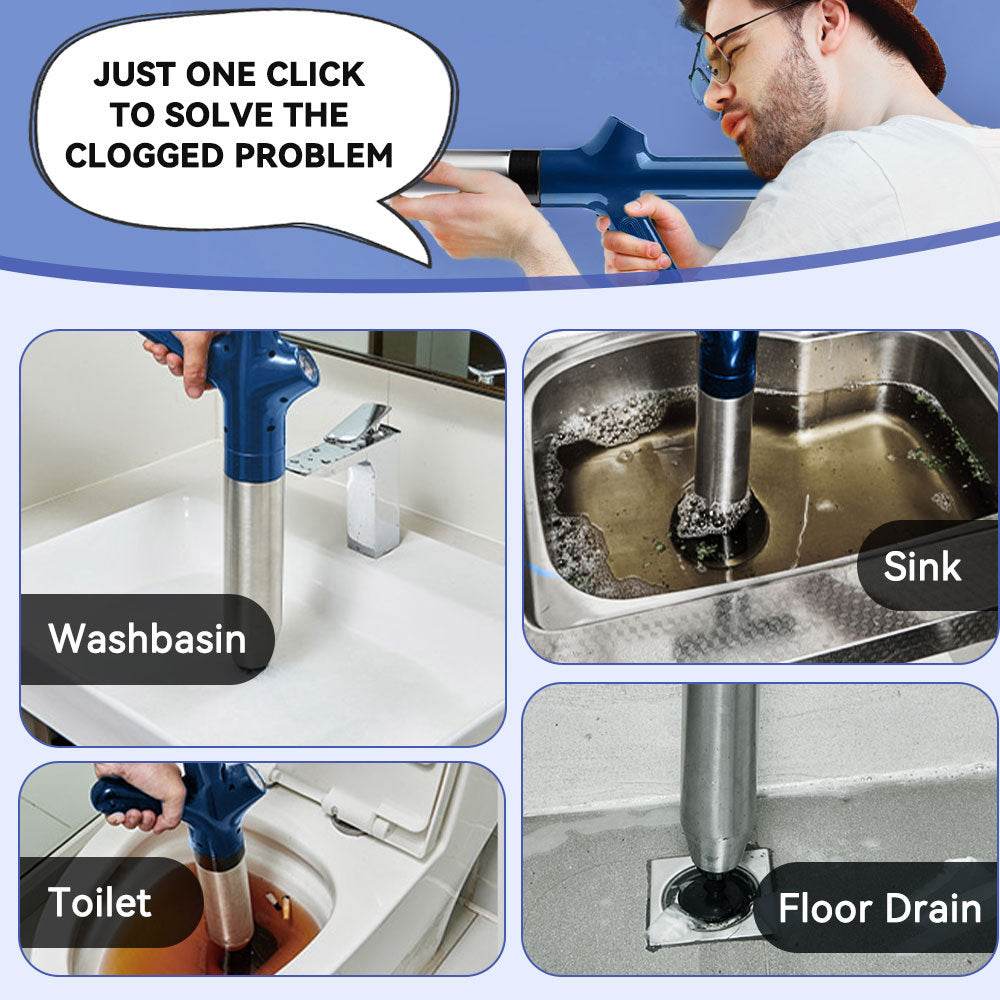 JUST ONE CLICK TO SOLVE THE CLOGGED PROBLEM

Washbasin

Sink

Toilet

Floor Drain