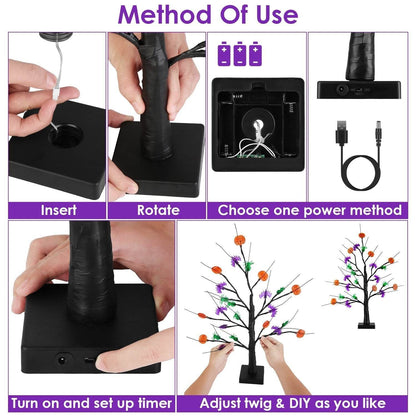 Method Of Use

Insert

Rotate

Choose one power method

Turn on and set up timer

Adjust twig & DIY as you like