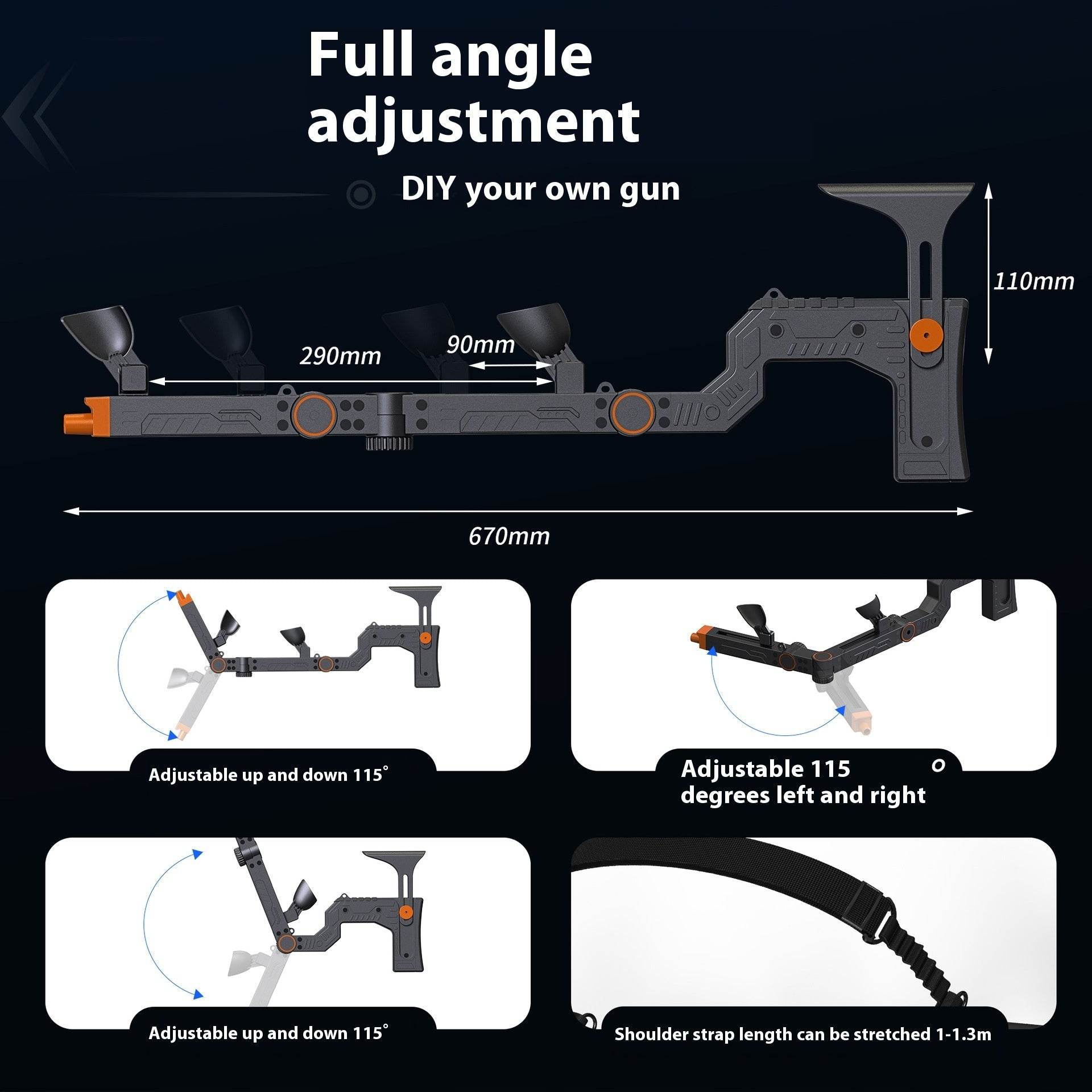 Full angle adjustment

DIY your own gun

110mm

290mm

90mm

670mm

Adjustable up and down 115°

Adjustable 115 ° degrees left and right

Adjustable up and down 115°

Shoulder strap length can be stretched 1-1.3m