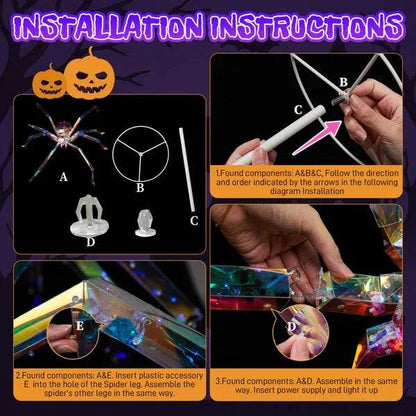 INSTALLATION INSTRUCTIONS

A

B

C

D

B

C

1.Found components: A&B&C, Follow the direction and order indicated by the arrows in the following diagram Installation

E

2.Found components: A&E. Insert plastic accessory E into the hole of the Spider leg. Assemble the spider's other lege in the same way.

D

3.Found components: A&D. Assemble in the same way. Insert power supply and light it up