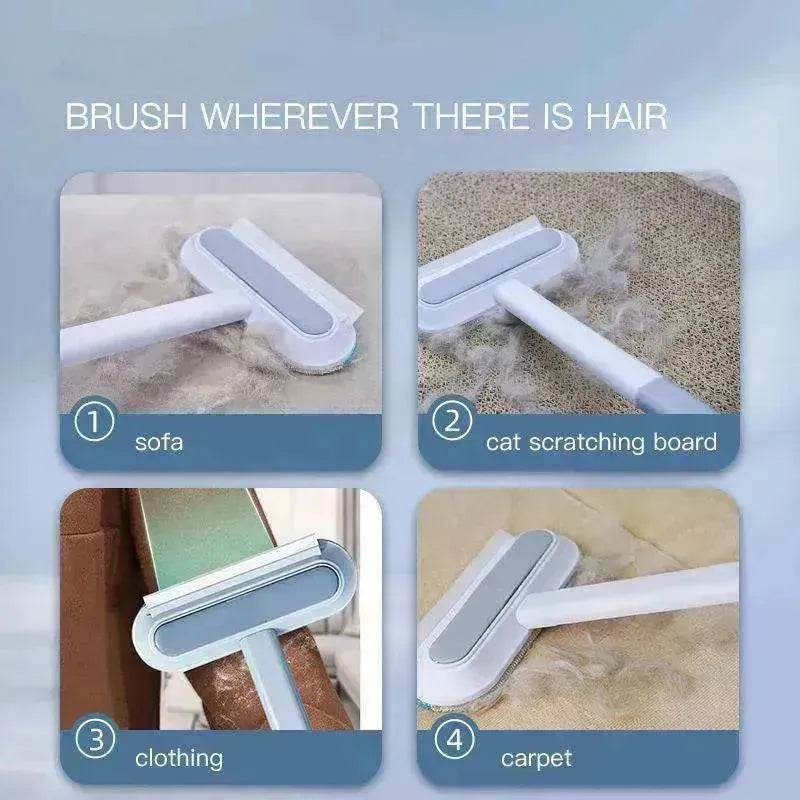 BRUSH WHEREVER THERE IS HAIR

① sofa

② cat scratching board

③ clothing

④ carpet