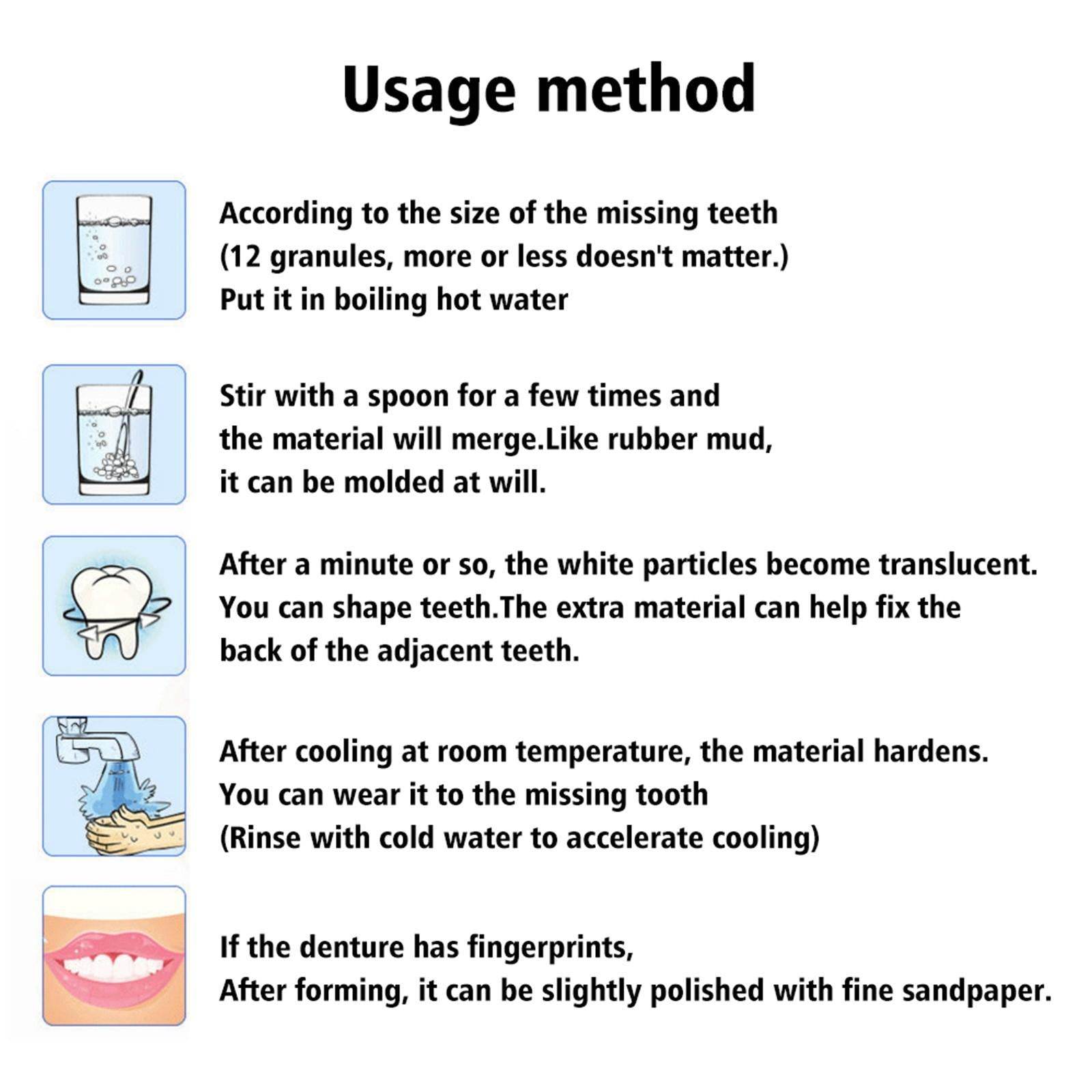 Usage method

According to the size of the missing teeth (12 granules, more or less doesn't matter.) Put it in boiling hot water

Stir with a spoon for a few times and the material will merge.Like rubber mud, it can be molded at will.

After a minute or so, the white particles become translucent. You can shape teeth.The extra material can help fix the back of the adjacent teeth.

After cooling at room temperature, the material hardens. You can wear it to the missing tooth (Rinse with cold water to accelerate cooling)

If the denture has fingerprints,
After forming, it can be slightly polished with fine sandpaper.