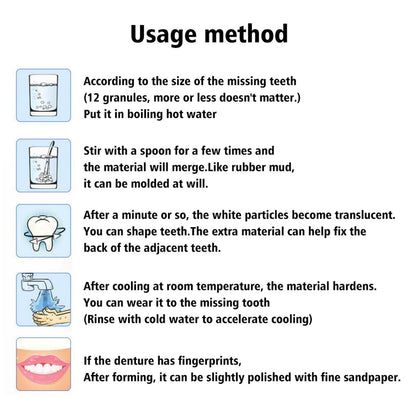 Usage method

According to the size of the missing teeth
(12 granules, more or less doesn't matter.)
Put it in boiling hot water

Stir with a spoon for a few times and
the material will merge.Like rubber mud,
it can be molded at will.

After a minute or so, the white particles become translucent.
You can shape teeth.The extra material can help fix the
back of the adjacent teeth.

After cooling at room temperature, the material hardens.
You can wear it to the missing tooth
(Rinse with cold water to accelerate cooling)

If the denture has fingerprints,
After forming, it can be slightly polished with fine sandpaper.