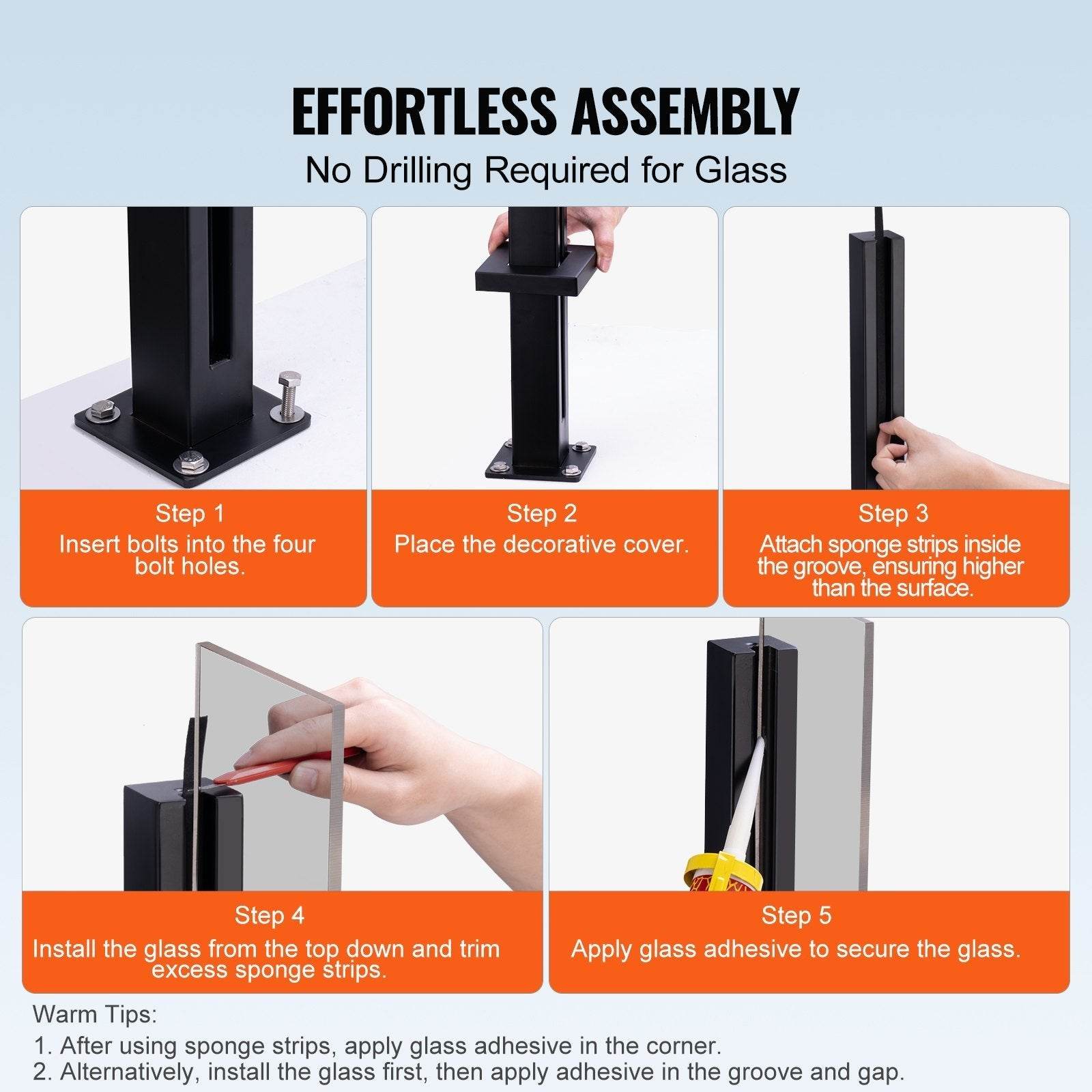 EFFORTLESS ASSEMBLY
No Drilling Required for Glass

Step 1
Insert bolts into the four bolt holes.

Step 2
Place the decorative cover.

Step 3
Attach sponge strips inside the groove, ensuring higher than the surface.

Step 4
Install the glass from the top down and trim excess sponge strips.

Step 5
Apply glass adhesive to secure the glass.

Warm Tips:
1. After using sponge strips, apply glass adhesive in the corner.
2. Alternatively, install the glass first, then apply adhesive in the groove and gap.