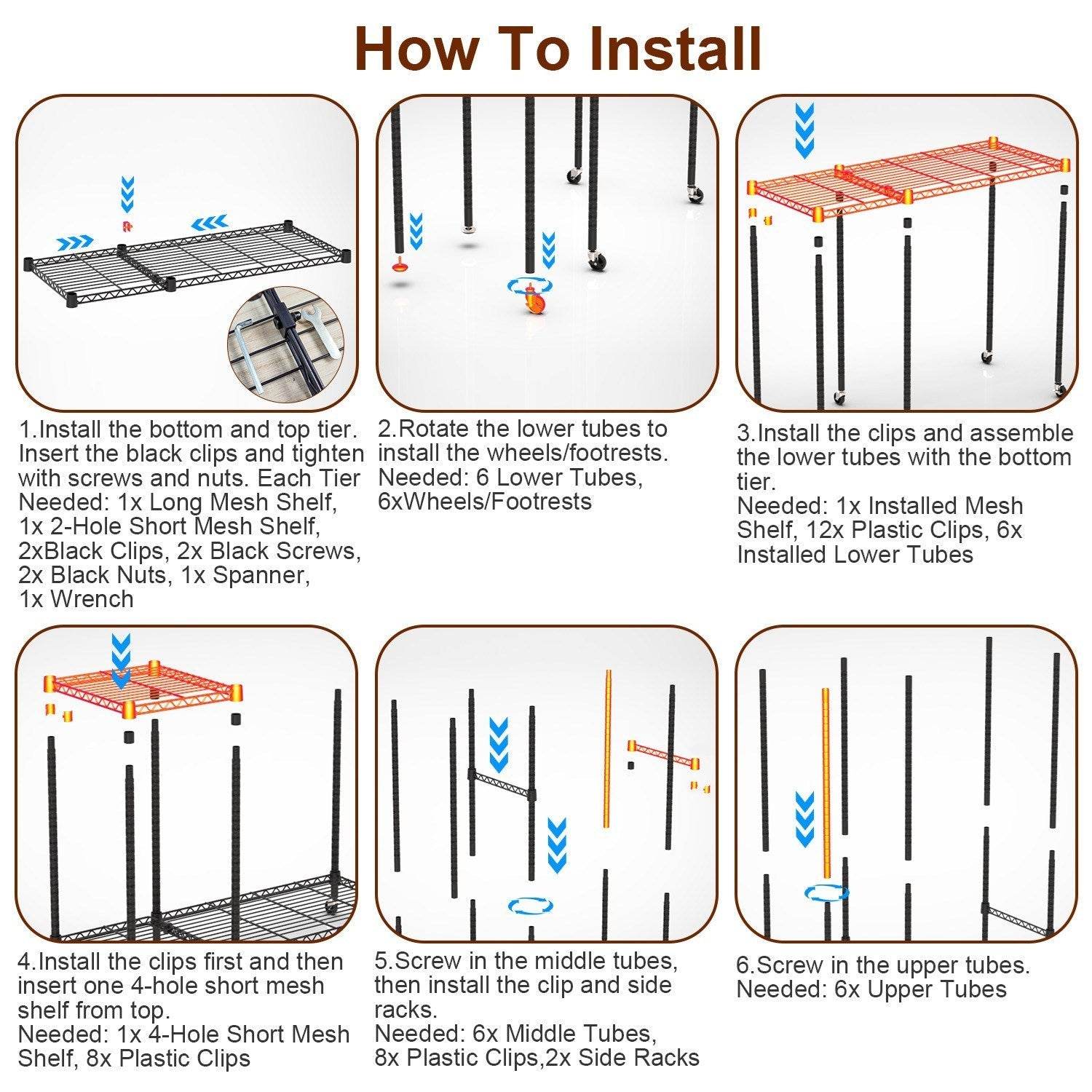 How To Install

1.Install the bottom and top tier. Insert the black clips and tighten with screws and nuts. Each Tier Needed: 1x Long Mesh Shelf, 1x 2-Hole Short Mesh Shelf, 2xBlack Clips, 2x Black Screws, 2x Black Nuts, 1x Spanner, 1x Wrench

2.Rotate the lower tubes to install the wheels/footrests. Needed: 6 Lower Tubes, 6xWheels/Footrests

3.Install the clips and assemble the lower tubes with the bottom tier. Needed: 1x Installed Mesh Shelf, 12x Plastic Clips, 6x Installed Lower Tubes

4.Install the clips first and then insert one 4-hole short mesh shelf from top. Needed: 1x 4-Hole Short Mesh Shelf, 8x Plastic Clips

5.Screw in the middle tubes, then install the clip and side racks. Needed: 6x Middle Tubes, 8x Plastic Clips,2x Side Racks

6.Screw in the upper tubes. Needed: 6x Upper Tubes