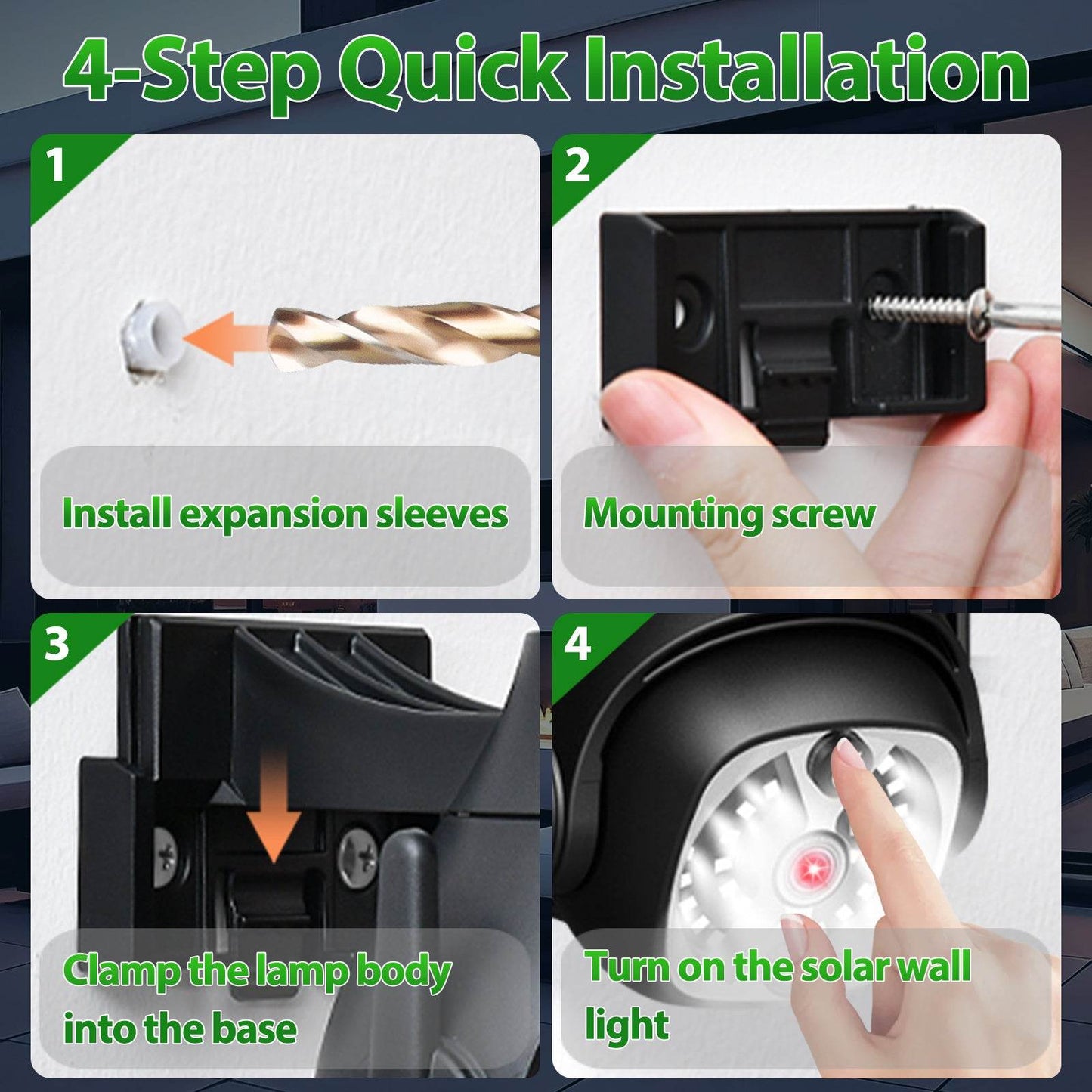 4-Step Quick Installation

1

Install expansion sleeves

2

Mounting screw

3

Clamp the lamp body into the base

4

Turn on the solar wall light