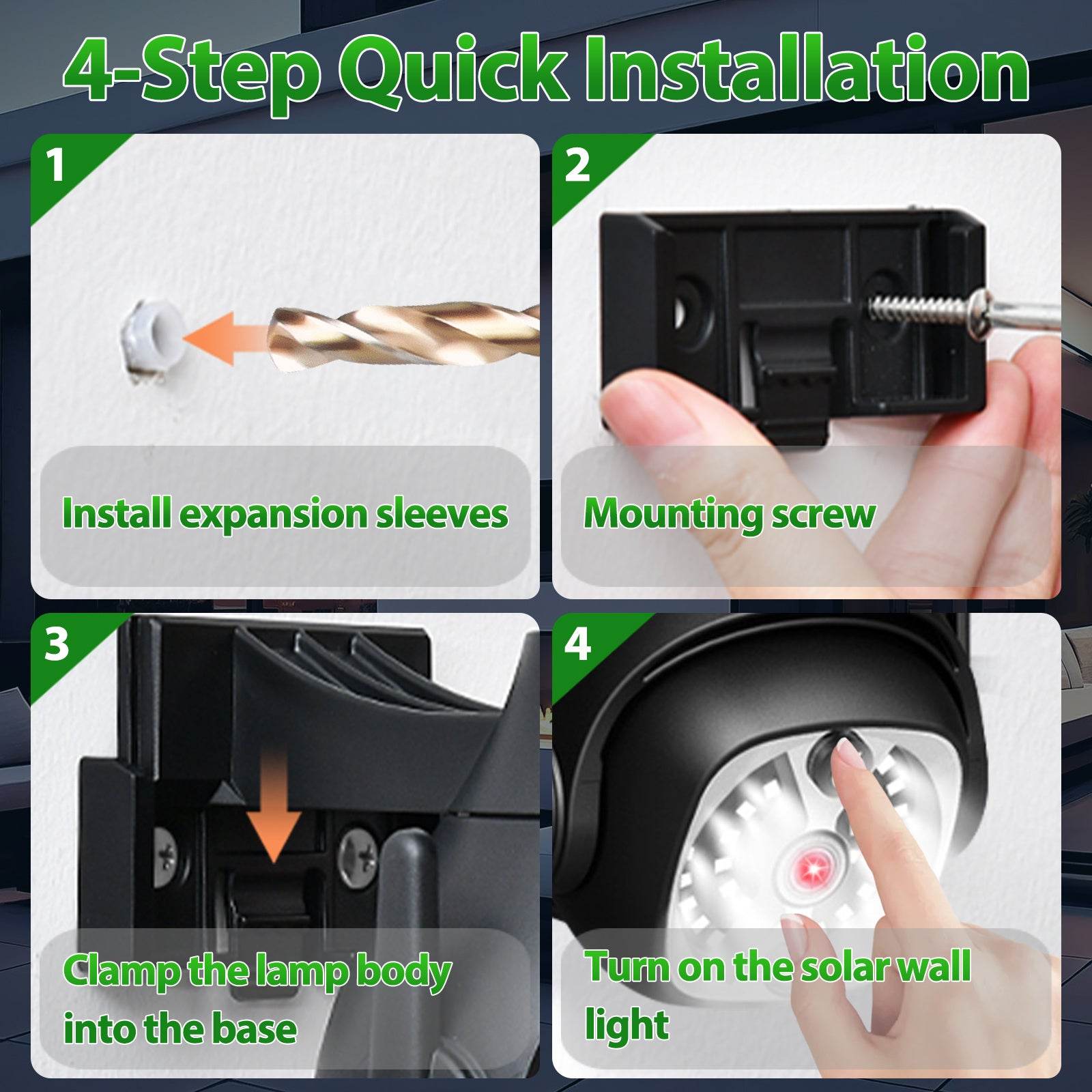 4-Step Quick Installation

1

Install expansion sleeves

2

Mounting screw

3

Clamp the lamp body into the base

4

Turn on the solar wall light