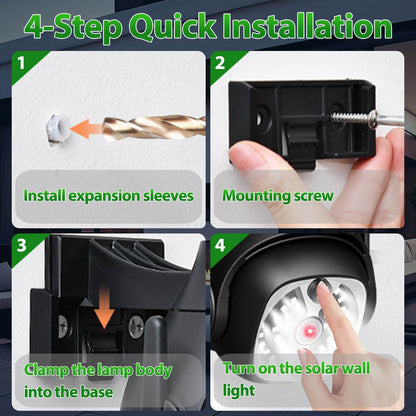 4-Step Quick Installation

1

Install expansion sleeves

2

Mounting screw

3

Clamp the lamp body into the base

4

Turn on the solar wall light