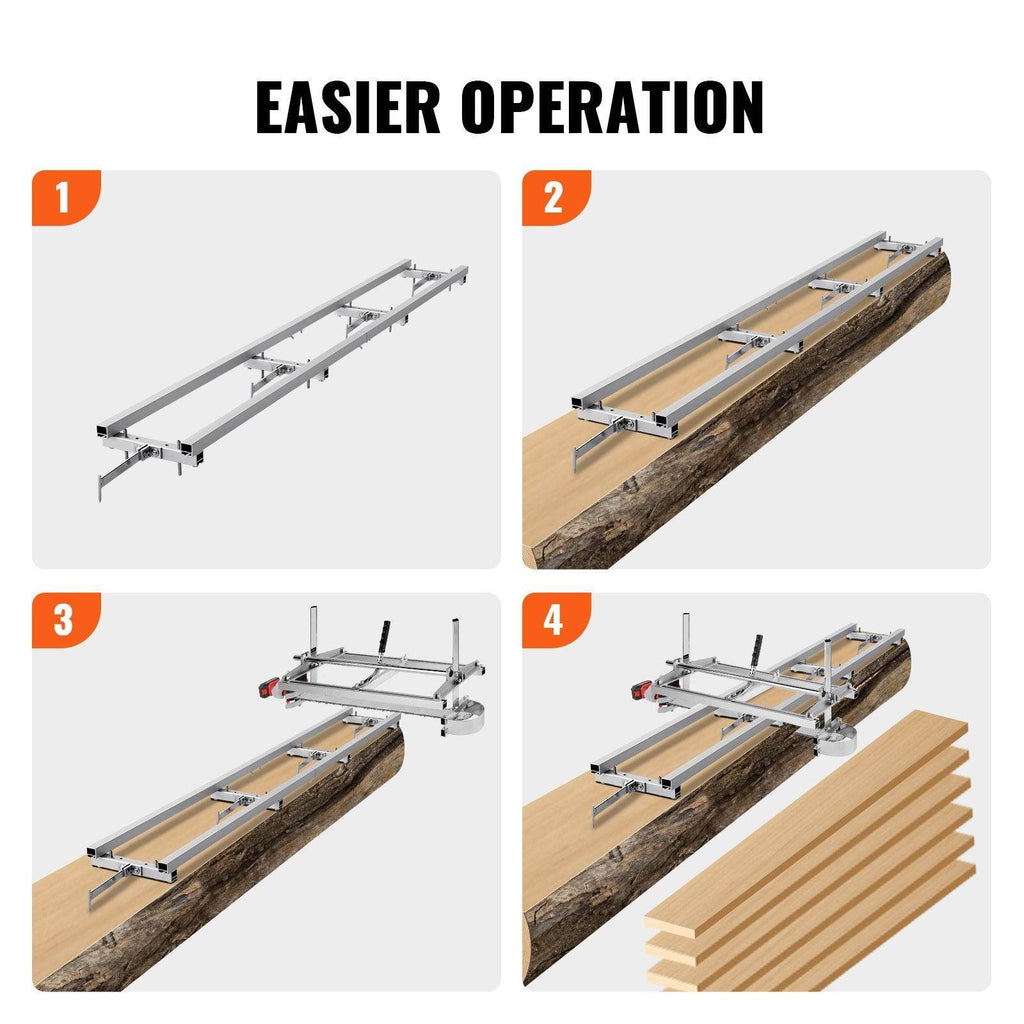 EASIER OPERATION

1

2

3

4