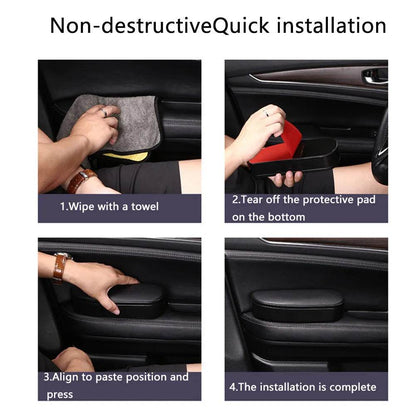 Non-destructiveQuick installation

1.Wipe with a towel

2.Tear off the protective pad on the bottom

3.Align to paste position and press

4.The installation is complete