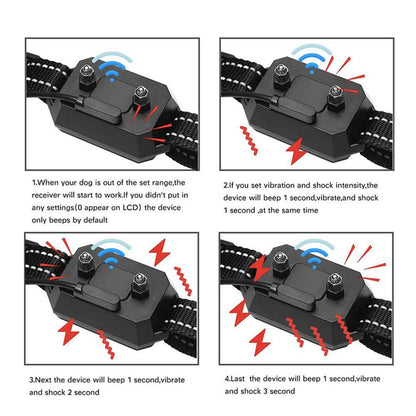 1.When your dog is out of the set range,the receiver will start to work.If you didn't put in any settings(0 appear on LCD) the device only beeps by default

2.If you set vibration and shock intensity,the device will beep 1 second,vibrate,and shock 1 second ,at the same time

3.Next the device will beep 1 second,vibrate and shock 2 second

4.Last the device will beep 1 second,vibrate and shock 3 second