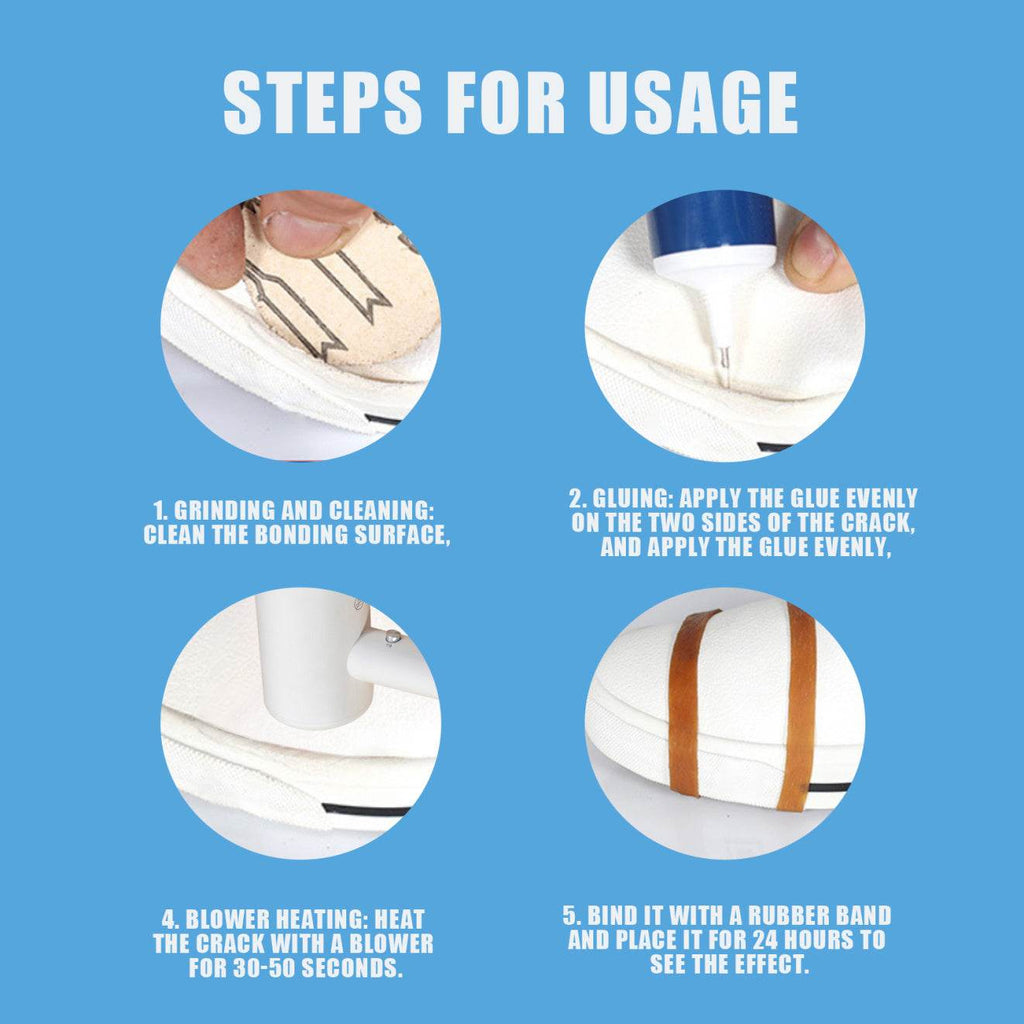 STEPS FOR USAGE

1. GRINDING AND CLEANING: CLEAN THE BONDING SURFACE,

2. GLUING: APPLY THE GLUE EVENLY ON THE TWO SIDES OF THE CRACK, AND APPLY THE GLUE EVENLY,

4. BLOWER HEATING: HEAT THE CRACK WITH A BLOWER FOR 30-50 SECONDS.

5. BIND IT WITH A RUBBER BAND AND PLACE IT FOR 24 HOURS TO SEE THE EFFECT.