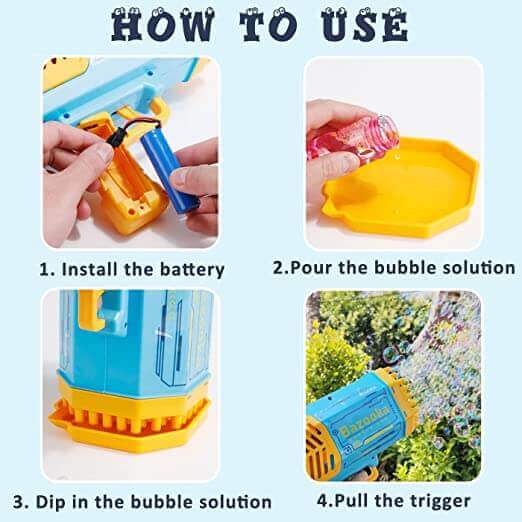 HOW TO USE

1. Install the battery

2.Pour the bubble solution

3. Dip in the bubble solution

Bazooka

4.Pull the trigger