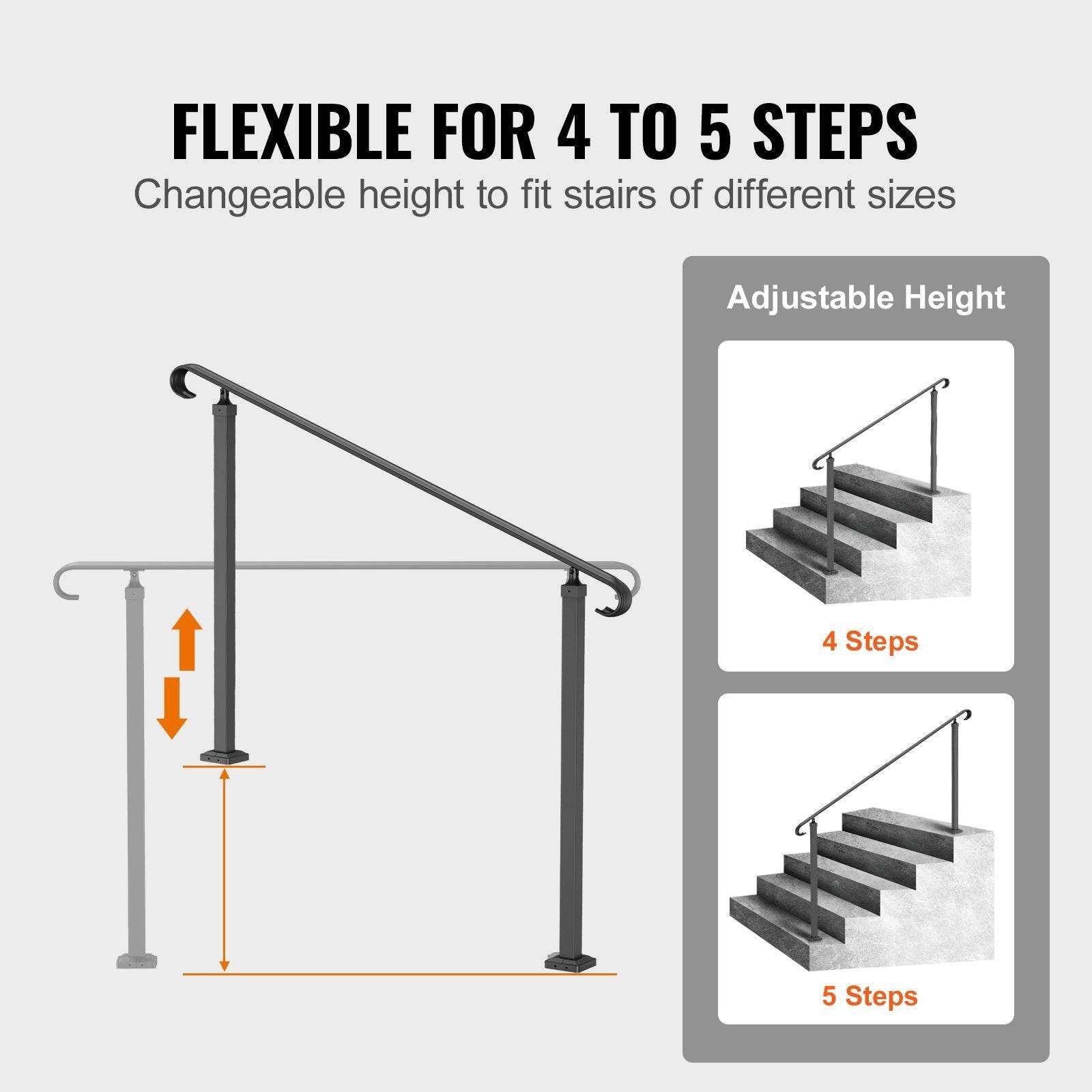 FLEXIBLE FOR 4 TO 5 STEPS

Changeable height to fit stairs of different sizes

Adjustable Height

4 Steps

5 Steps