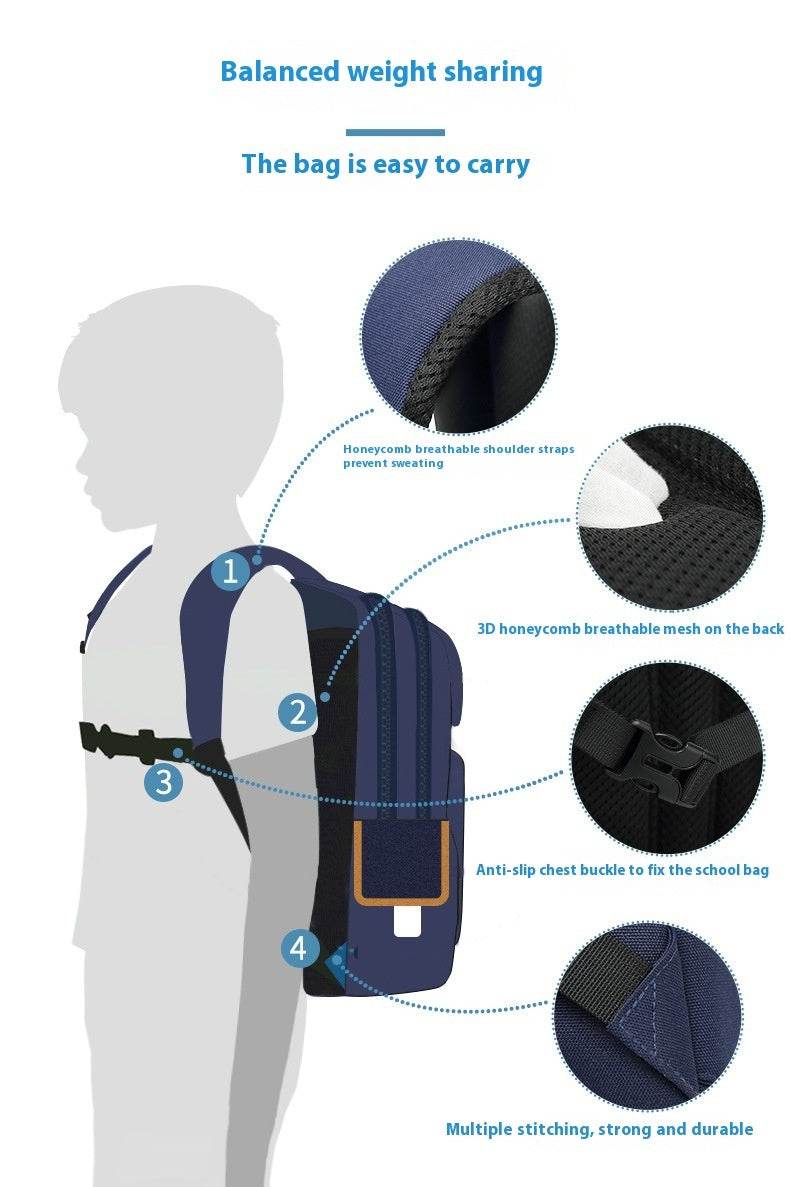 Balanced weight sharing

The bag is easy to carry

Honeycomb breathable shoulder straps prevent sweating

1

3D honeycomb breathable mesh on the back

2

3

Anti-slip chest buckle to fix the school bag

4

Multiple stitching, strong and durable