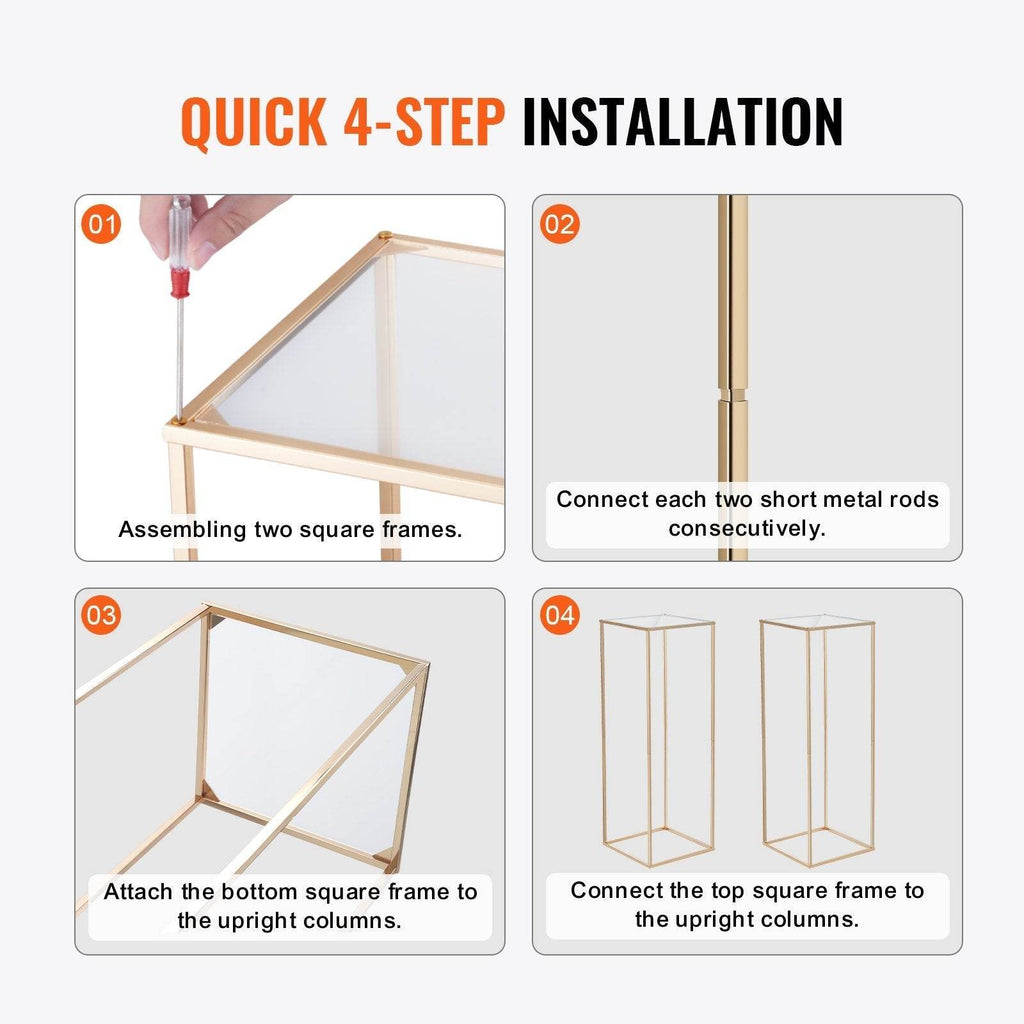 QUICK 4-STEP INSTALLATION

01

Assembling two square frames.

02

Connect each two short metal rods consecutively.

03

Attach the bottom square frame to the upright columns.

04

Connect the top square frame to the upright columns.