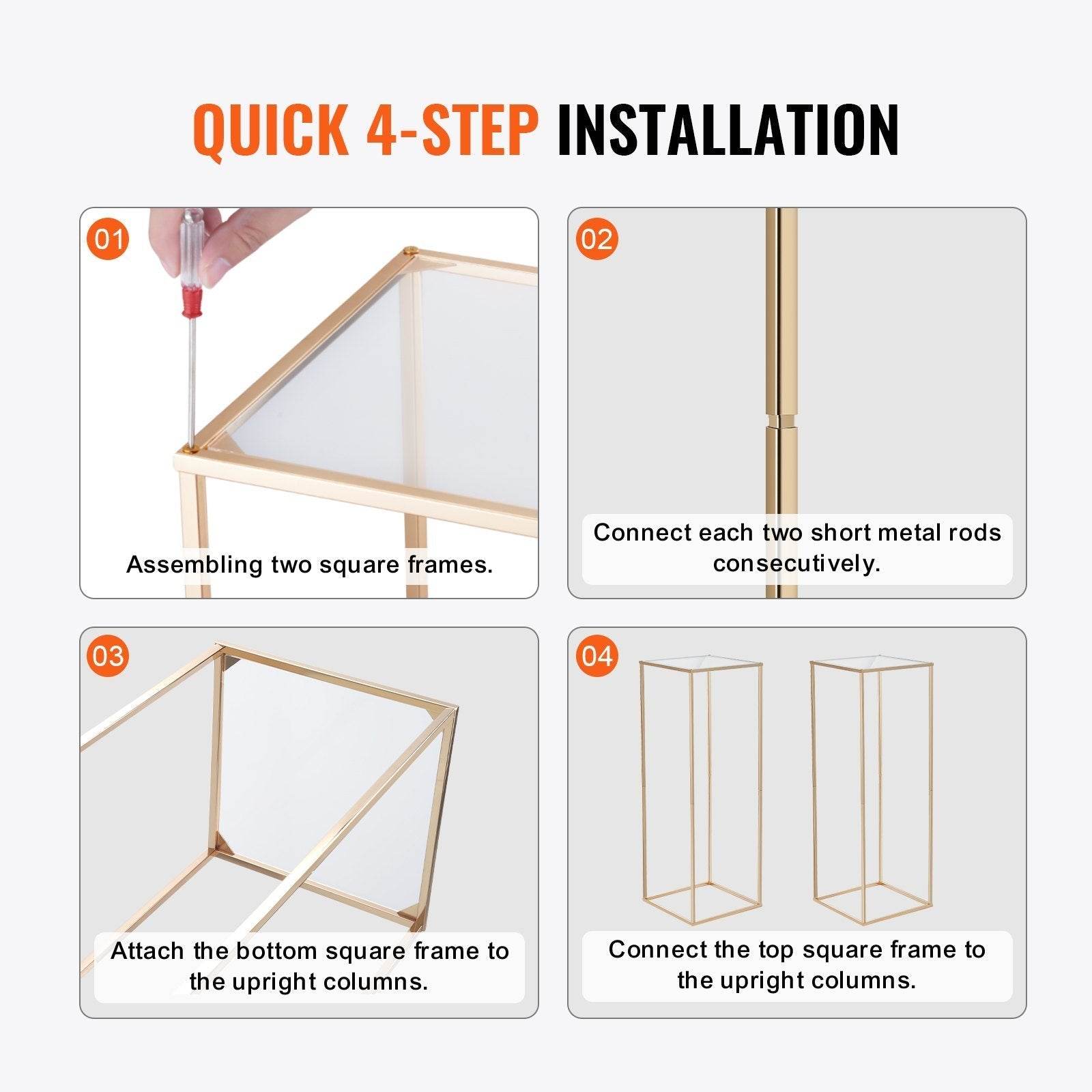 QUICK 4-STEP INSTALLATION

01

Assembling two square frames.

02

Connect each two short metal rods consecutively.

03

Attach the bottom square frame to the upright columns.

04

Connect the top square frame to the upright columns.