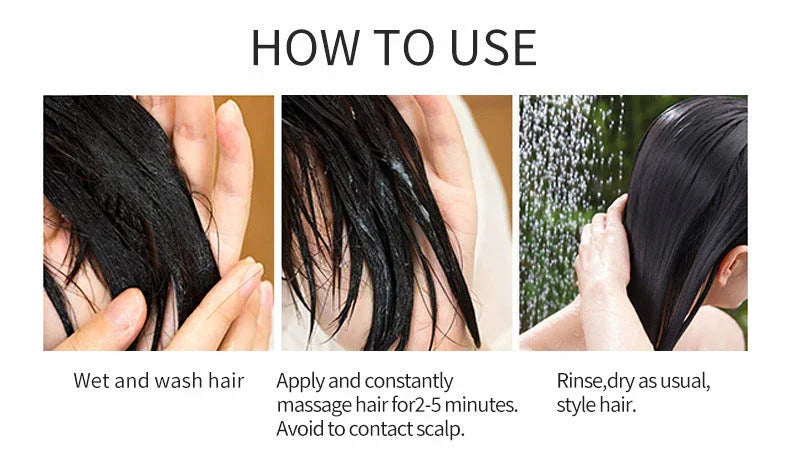 HOW TO USE

Wet and wash hair

Apply and constantly massage hair for2-5 minutes. Avoid to contact scalp.

Rinse,dry as usual, style hair.