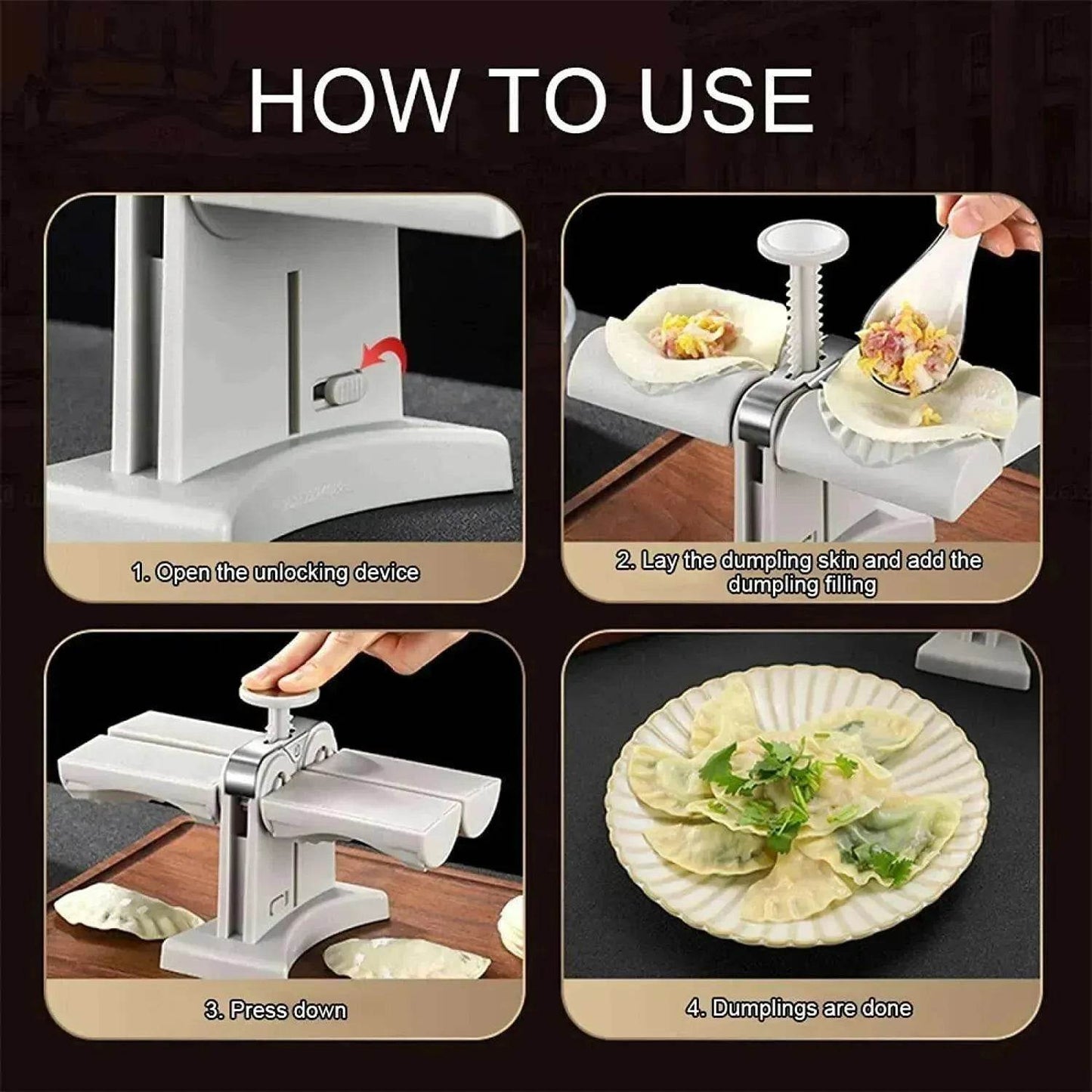 HOW TO USE

1. Open the unlocking device

2. Lay the dumpling skin and add the dumpling filling

3. Press down

4. Dumplings are done