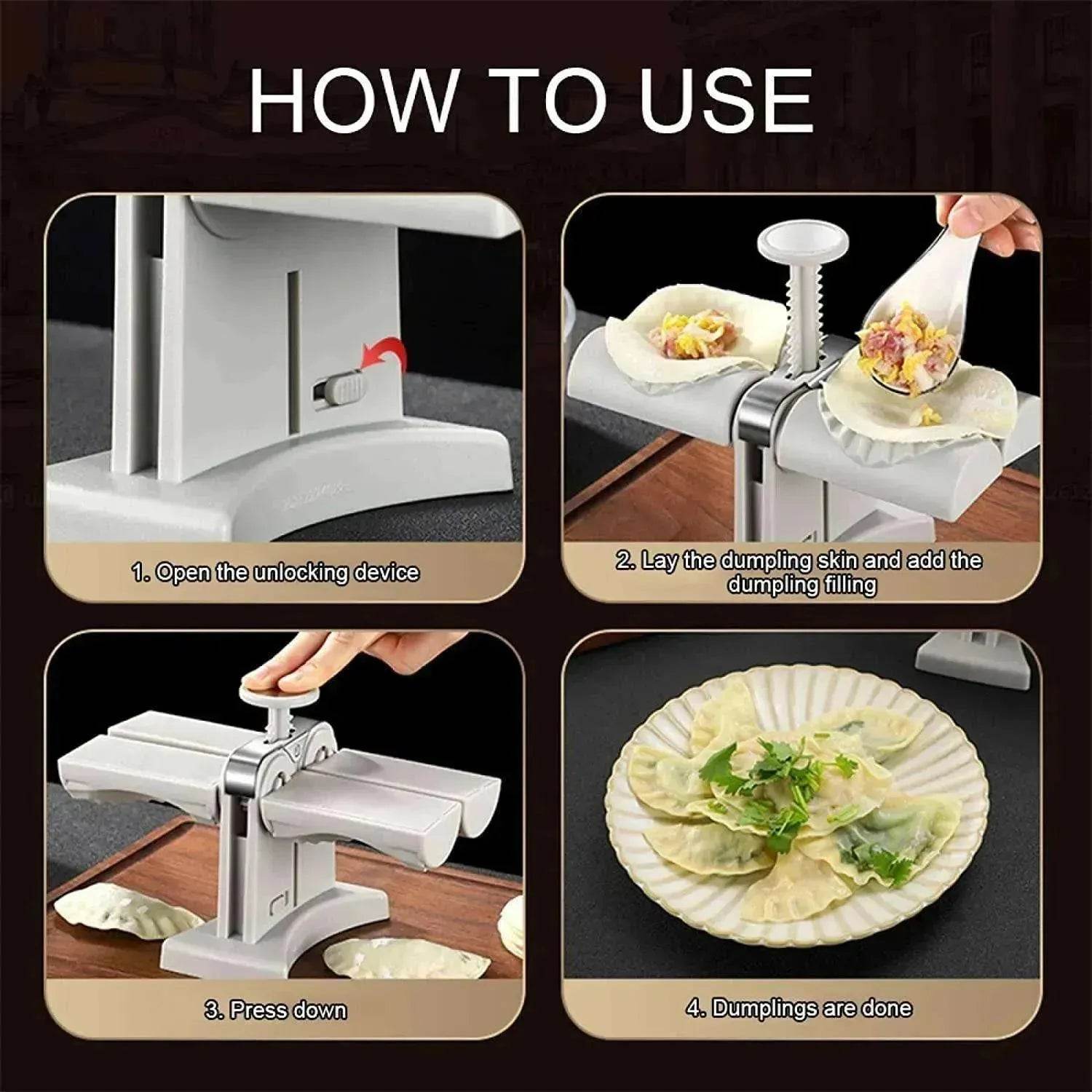 HOW TO USE

1. Open the unlocking device

2. Lay the dumpling skin and add the dumpling filling

3. Press down

4. Dumplings are done