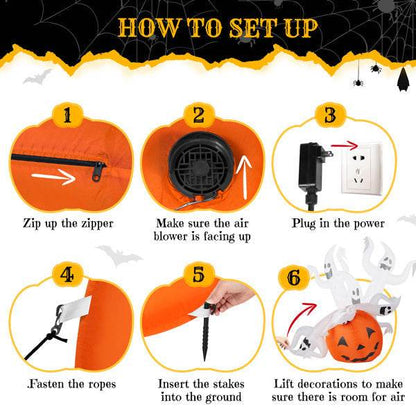 HOW TO SET UP

1

Zip up the zipper

2

Make sure the air blower is facing up

3

Plug in the power

4

.Fasten the ropes

5

Insert the stakes into the ground

6

Lift decorations to make sure there is room for air