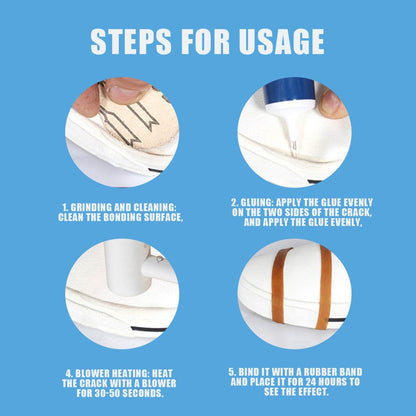 STEPS FOR USAGE

1. GRINDING AND CLEANING: CLEAN THE BONDING SURFACE,

2. GLUING: APPLY THE GLUE EVENLY ON THE TWO SIDES OF THE CRACK, AND APPLY THE GLUE EVENLY,

4. BLOWER HEATING: HEAT THE CRACK WITH A BLOWER FOR 30-50 SECONDS.

5. BIND IT WITH A RUBBER BAND AND PLACE IT FOR 24 HOURS TO SEE THE EFFECT.