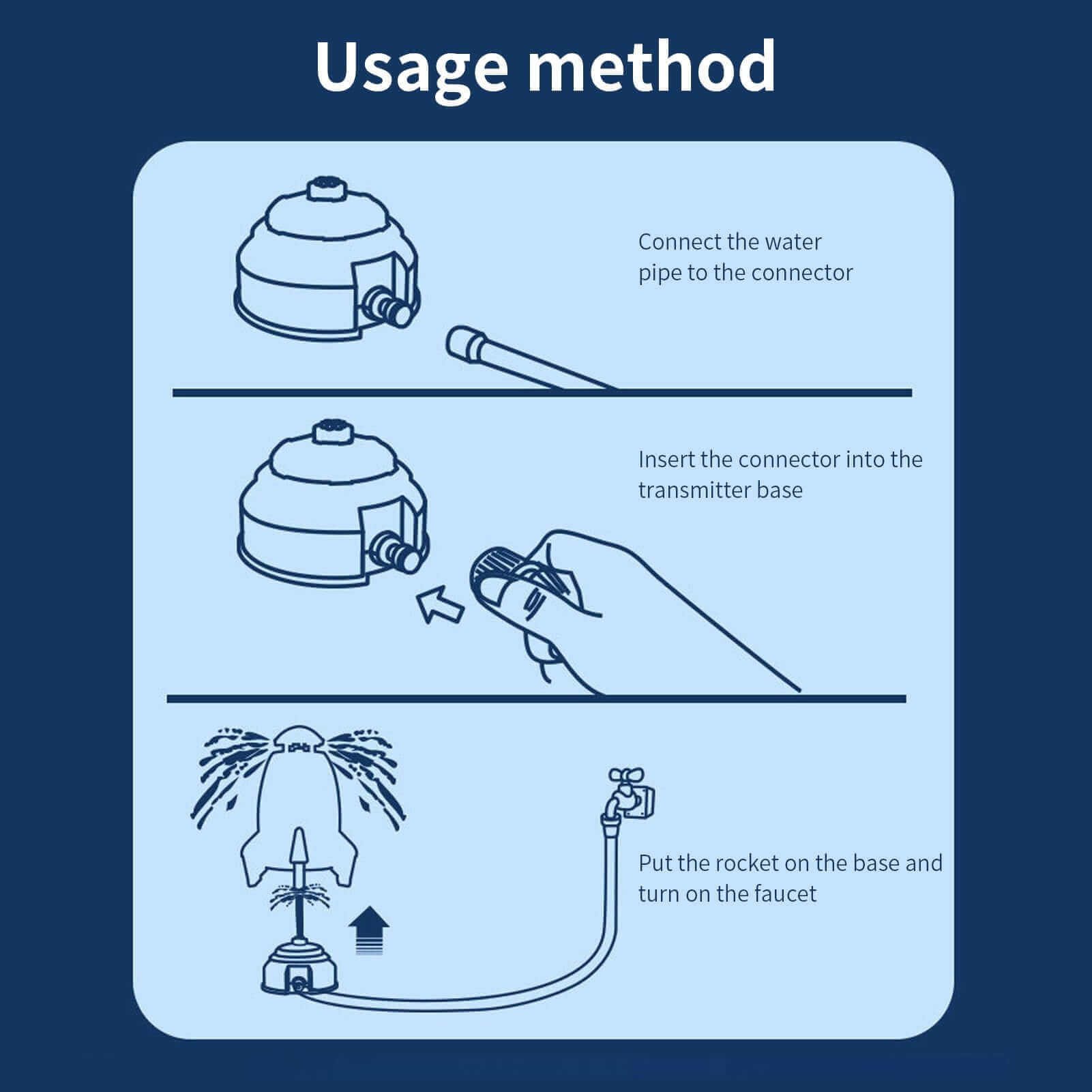 Usage method

Connect the water pipe to the connector

Insert the connector into the transmitter base

Put the rocket on the base and turn on the faucet