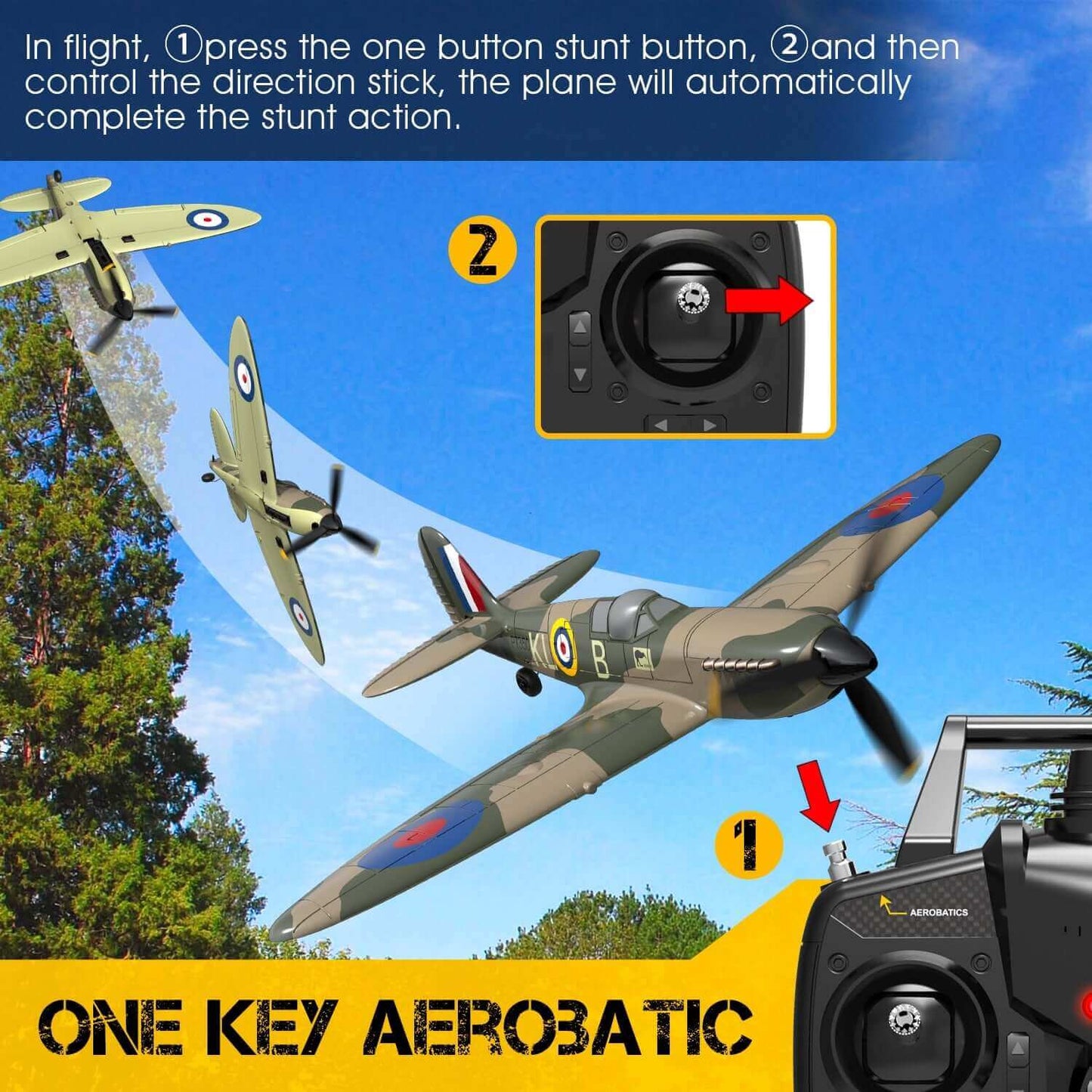 In flight, ①press the one button stunt button, ②and then control the direction stick, the plane will automatically complete the stunt action.

2

KL B

1

AEROBATICS

ONE KEY AEROBATIC