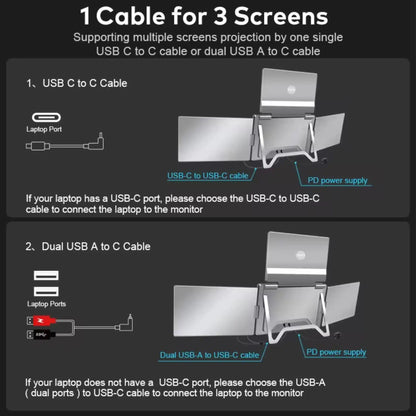 1 Cable for 3 Screens

Supporting multiple screens projection by one single USB C to C cable or dual USB A to C cable

1、USB C to C Cable

Laptop Port

USB-C to USB-C cable

PD power supply

If your laptop has a USB-C port, please choose the USB-C to USB-C cable to connect the laptop to the monitor

2、Dual USB A to C Cable

Laptop Ports

Dual USB-A to USB-C cable

PD power supply

If your laptop does not have a USB-C port, please choose the USB-A ( dual ports ) to USB-C cable to connect the laptop to the monitor