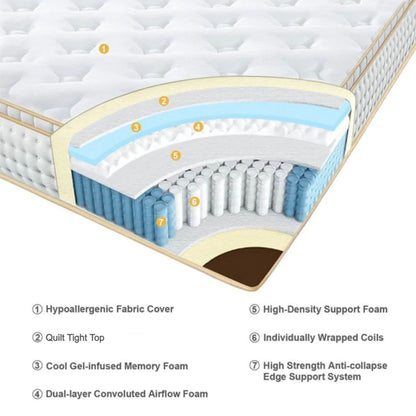 1
2
3
4
5
6
7

① Hypoallergenic Fabric Cover

② Quilt Tight Top

③ Cool Gel-infused Memory Foam

④ Dual-layer Convoluted Airflow Foam

⑤ High-Density Support Foam

⑥ Individually Wrapped Coils

⑦ High Strength Anti-collapse Edge Support System