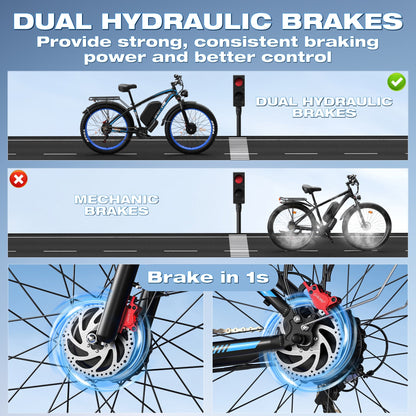 DUAL HYDRAULIC BRAKES
Provide strong, consistent braking power and better control

DUAL HYDRAULIC BRAKES

MECHANIC BRAKES

Brake in 1s