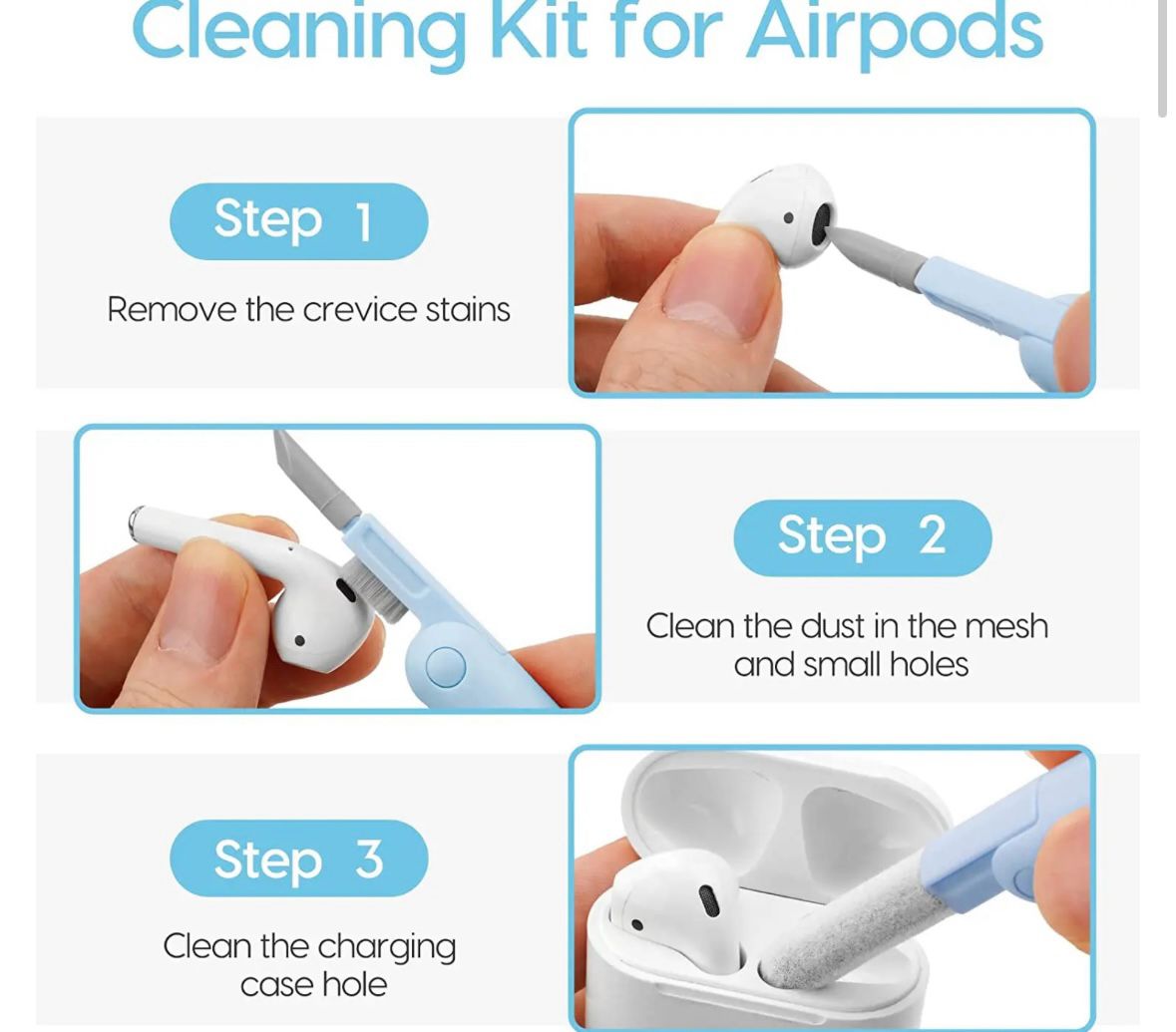 Cleaning Kit for Airpods

Step 1

Remove the crevice stains

Step 2

Clean the dust in the mesh and small holes

Step 3

Clean the charging case hole