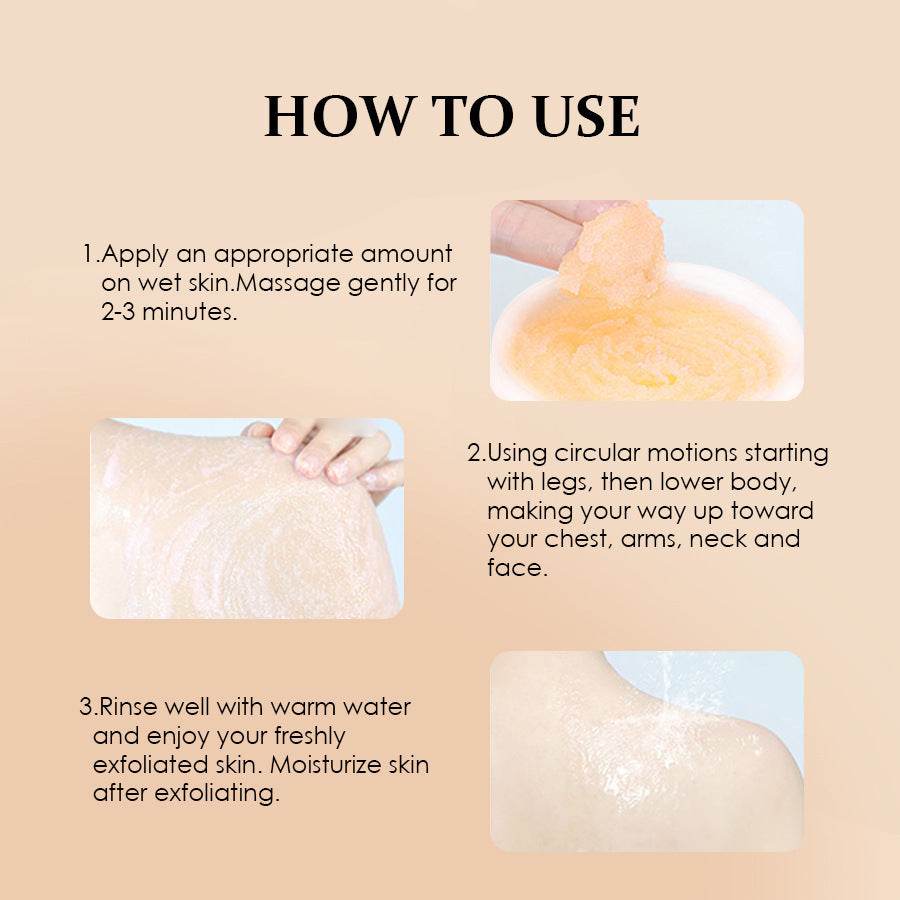 HOW TO USE

1.Apply an appropriate amount on wet skin.Massage gently for 2-3 minutes.

2.Using circular motions starting with legs, then lower body, making your way up toward your chest, arms, neck and face.

3.Rinse well with warm water and enjoy your freshly exfoliated skin. Moisturize skin after exfoliating.